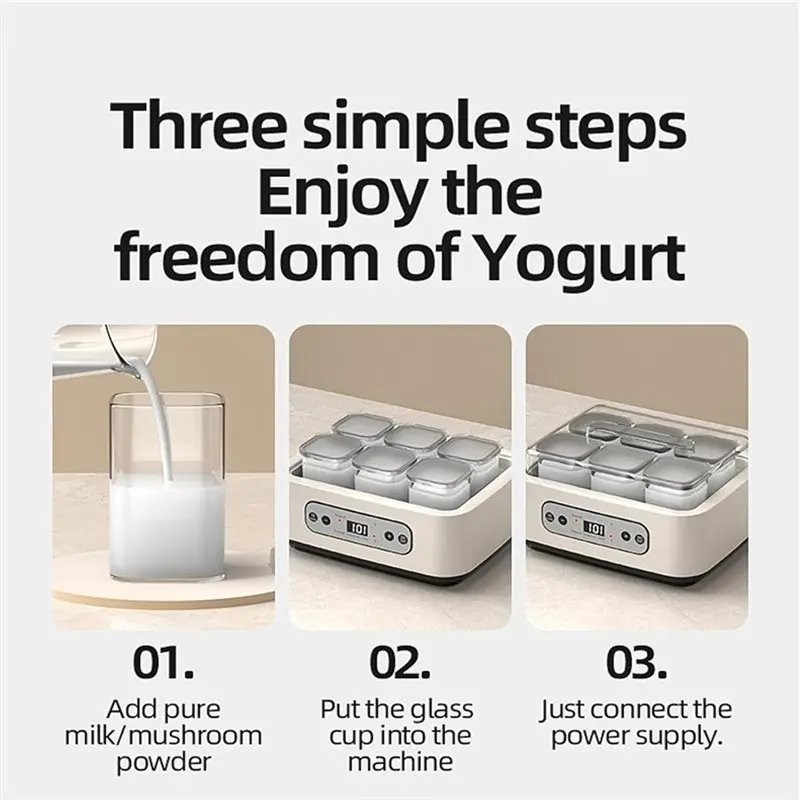 Three simple steps
Enjoy the
freedom of Yogurt

101

101

01.
Add pure milk/mushroom powder

02.
Put the glass cup into the machine

03.
Just connect the power supply.