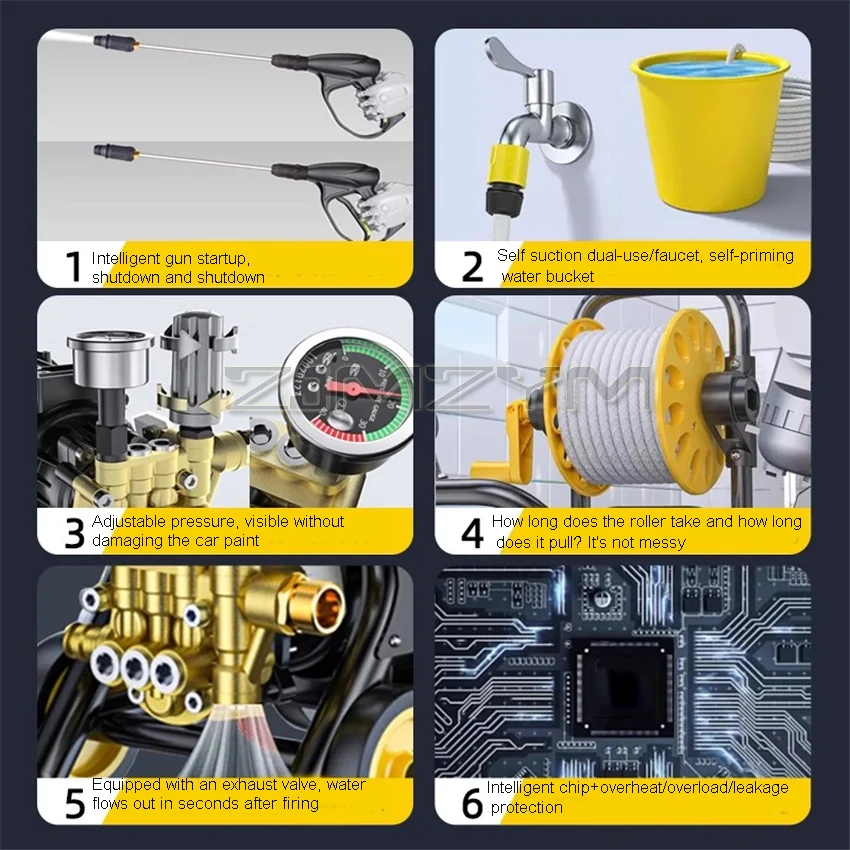 1 Intelligent gun startup, shutdown and shutdown

2 Self suction dual-use/faucet, self-priming water bucket

ZONZYM

3 Adjustable pressure, visible without damaging the car paint

4 How long does the roller take and how long does it pull? It's not messy

5 Equipped with an exhaust valve, water flows out in seconds after firing

6 Intelligent chip+overheat/overload/leakage protection