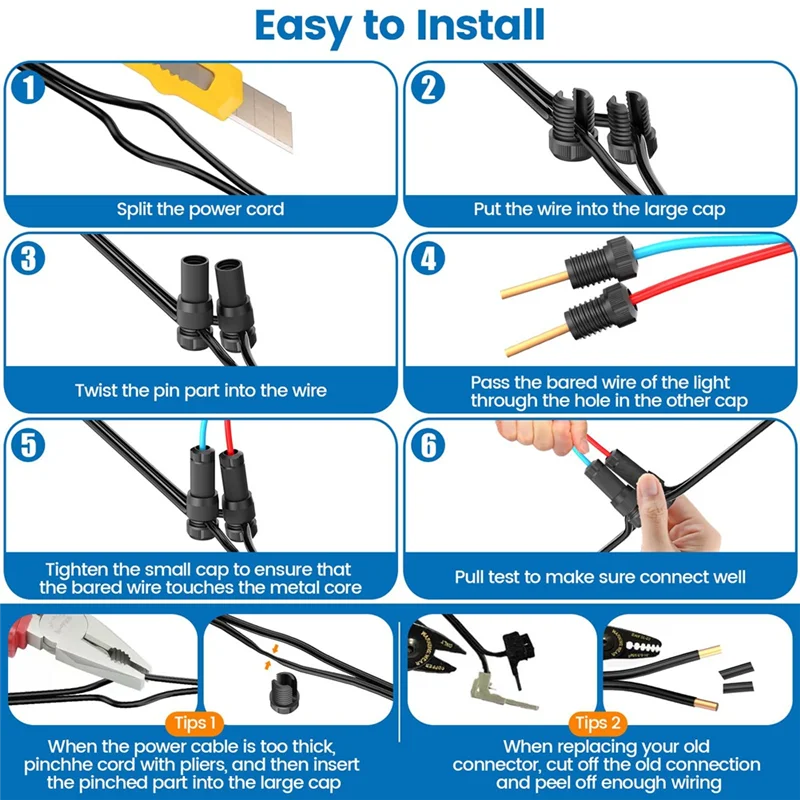 Easy to Install

1
Split the power cord

2
Put the wire into the large cap

3
Twist the pin part into the wire

4
Pass the bared wire of the light through the hole in the other cap

5
Tighten the small cap to ensure that the bared wire touches the metal core

6
Pull test to make sure connect well

Tips 1
When the power cable is too thick, pinchhe cord with pliers, and then insert the pinched part into the large cap

Tips 2
When replacing your old connector, cut off the old connection and peel off enough wiring