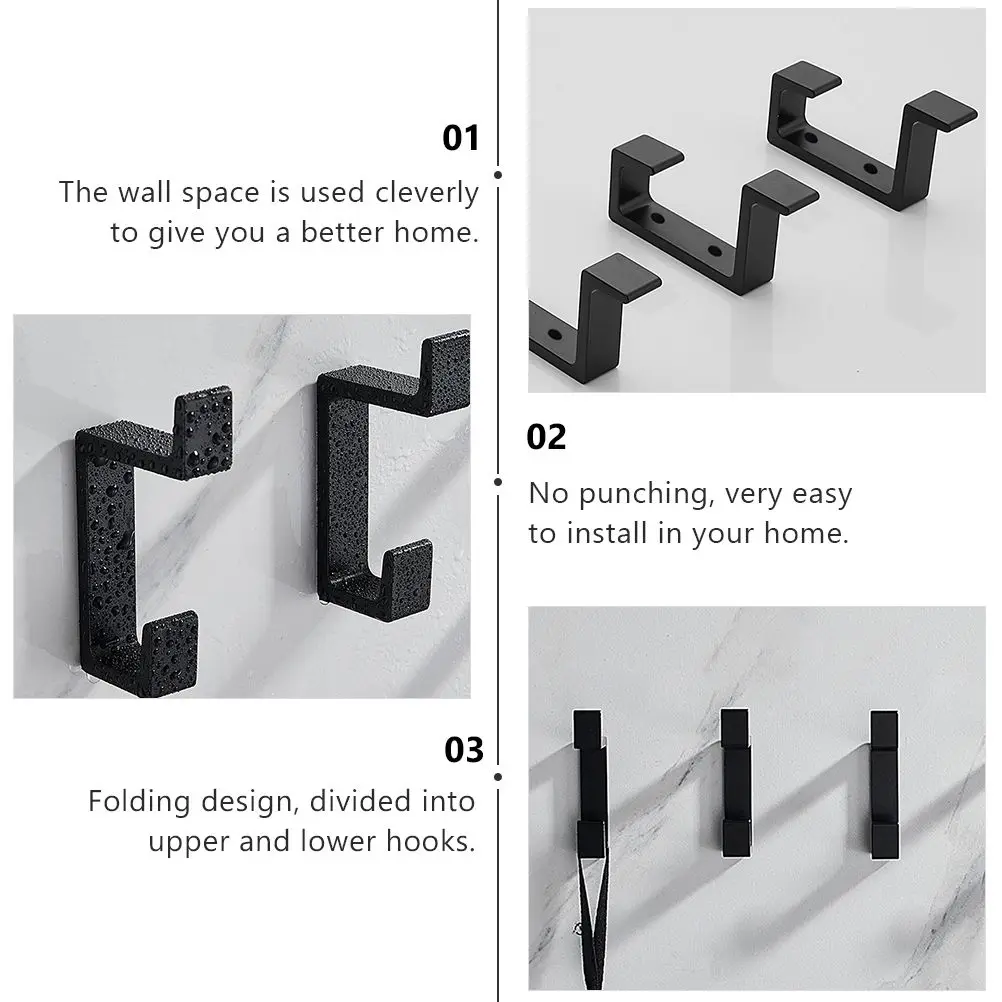 01
The wall space is used cleverly to give you a better home.

02
No punching, very easy to install in your home.

03
Folding design, divided into upper and lower hooks.