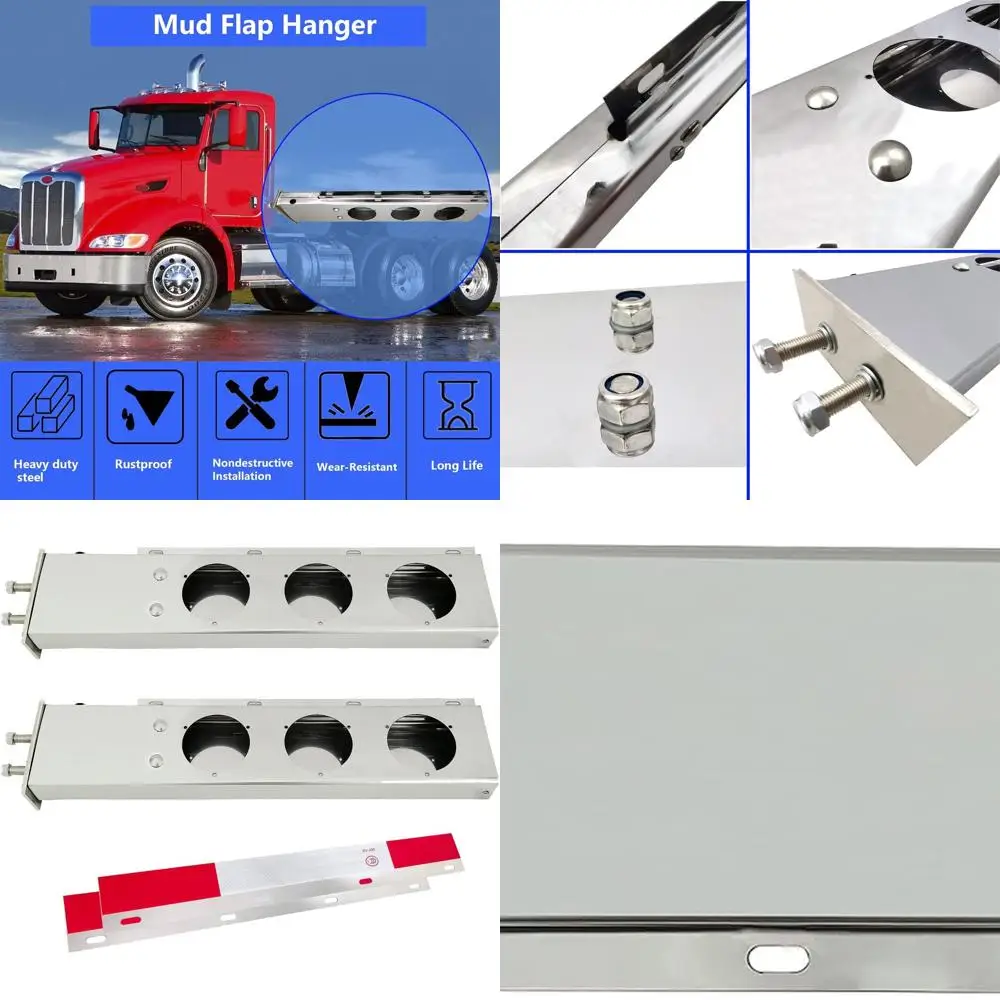 Mud Flap Hanger

Heavy duty steel

Rustproof

Nondestructive Installation

Wear-Resistant

Long Life