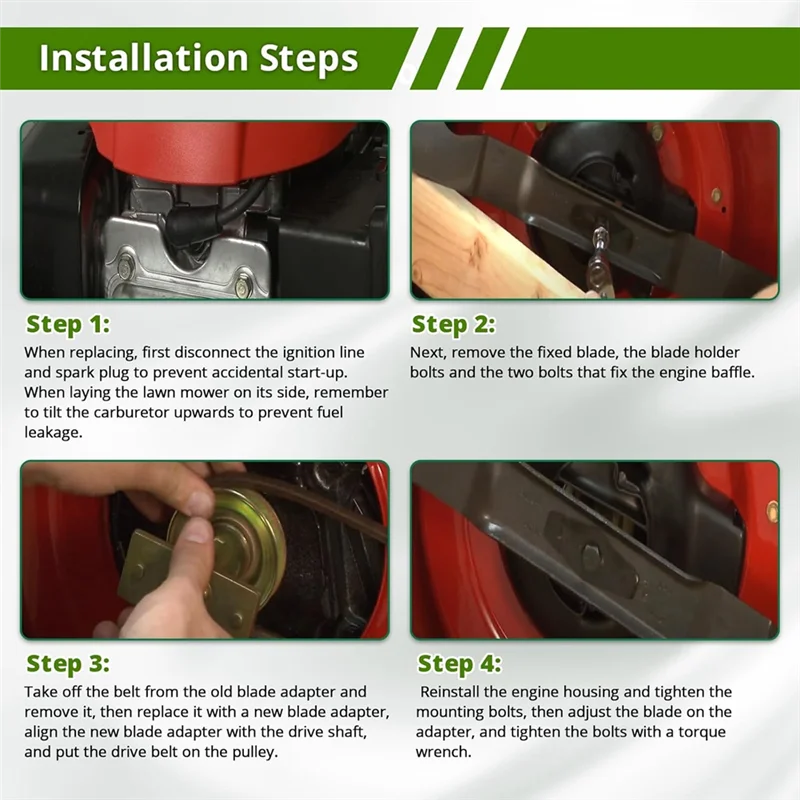 Installation Steps

Step 1:
When replacing, first disconnect the ignition line and spark plug to prevent accidental start-up. When laying the lawn mower on its side, remember to tilt the carburetor upwards to prevent fuel leakage.

Step 2:
Next, remove the fixed blade, the blade holder bolts and the two bolts that fix the engine baffle.

Step 3:
Take off the belt from the old blade adapter and remove it, then replace it with a new blade adapter, align the new blade adapter with the drive shaft, and put the drive belt on the pulley.

Step 4:
Reinstall the engine housing and tighten the mounting bolts, then adjust the blade on the adapter, and tighten the bolts with a torque wrench.