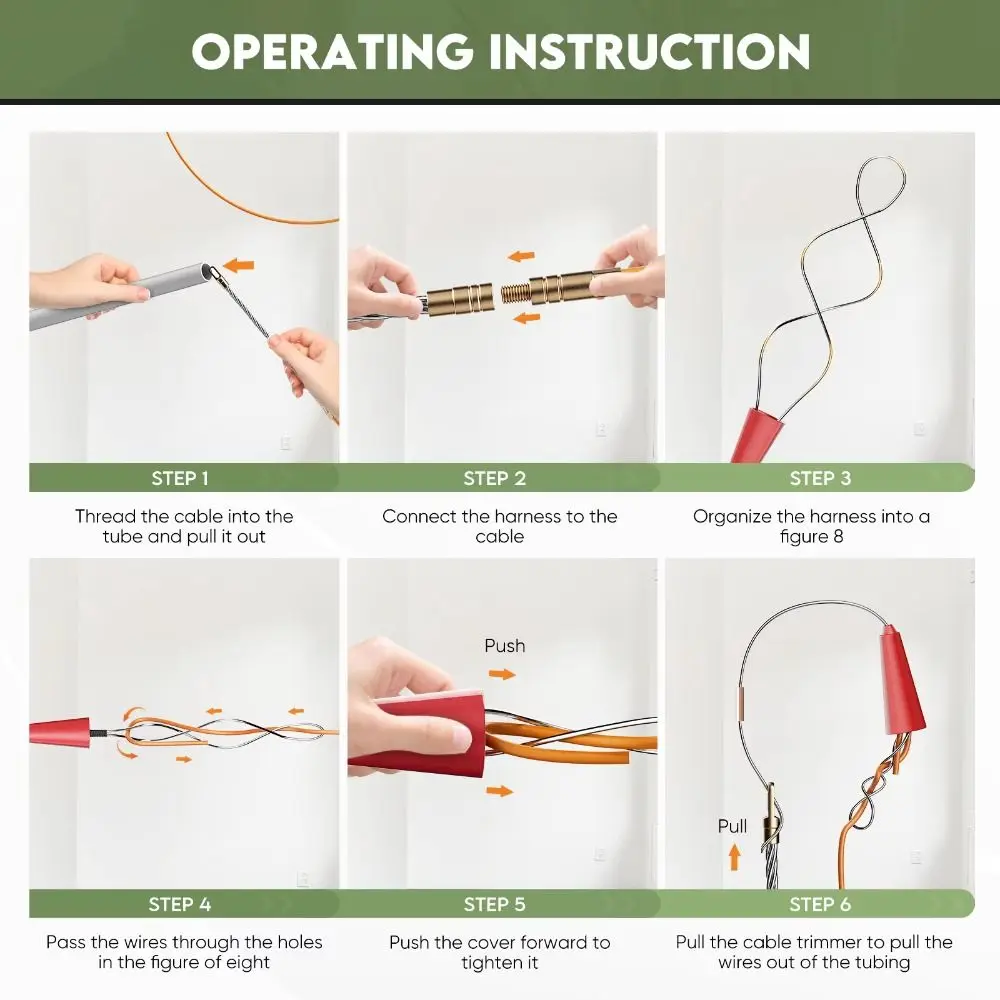 OPERATING INSTRUCTION

STEP 1

Thread the cable into the tube and pull it out

STEP 2

Connect the harness to the cable

STEP 3

Organize the harness into a figure 8

STEP 4

Pass the wires through the holes in the figure of eight

Push

STEP 5

Push the cover forward to tighten it

Pull

STEP 6

Pull the cable trimmer to pull the wires out of the tubing