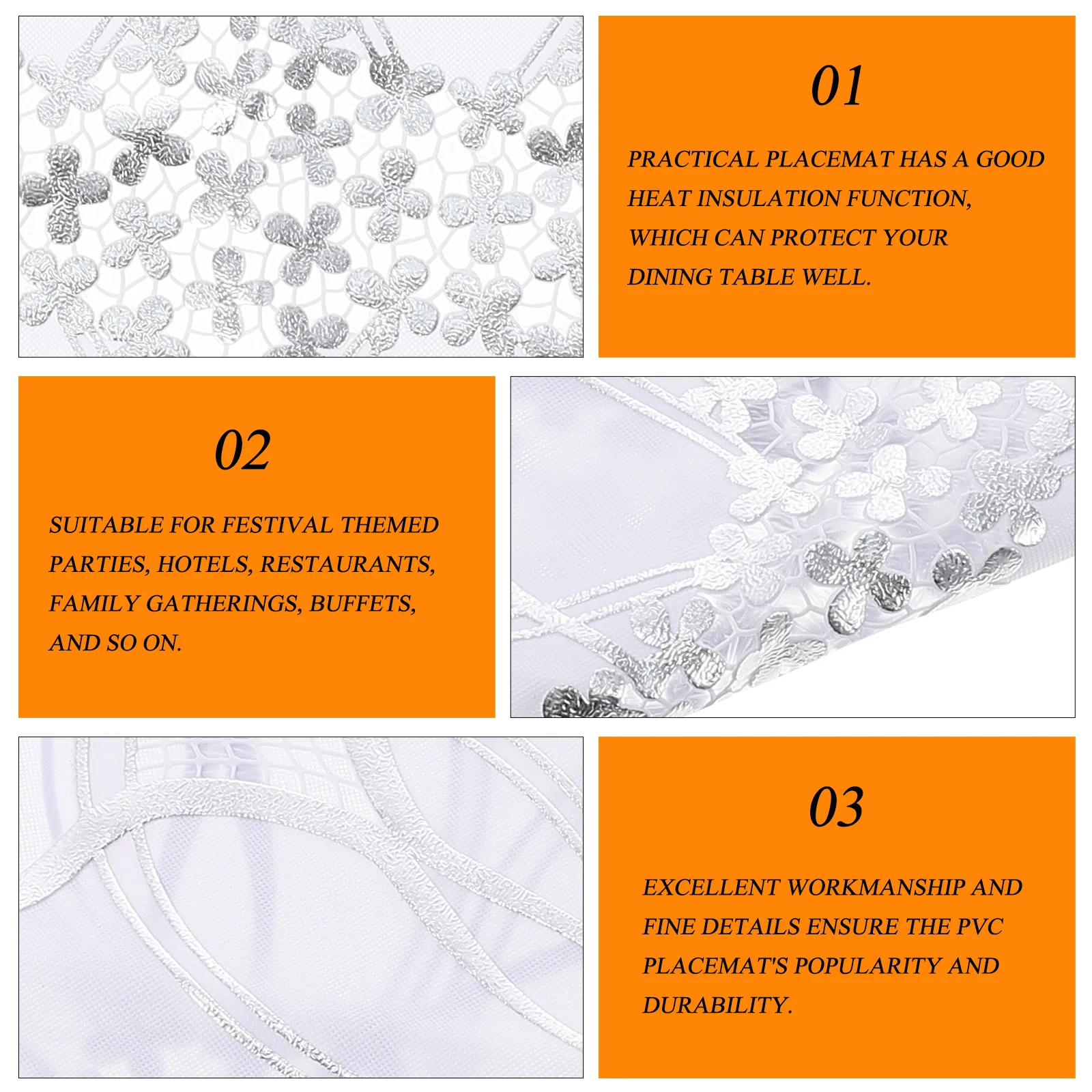 01

PRACTICAL PLACEMAT HAS A GOOD HEAT INSULATION FUNCTION, WHICH CAN PROTECT YOUR DINING TABLE WELL.

02

SUITABLE FOR FESTIVAL THEMED PARTIES, HOTELS, RESTAURANTS, FAMILY GATHERINGS, BUFFETS, AND SO ON.

03

EXCELLENT WORKMANSHIP AND FINE DETAILS ENSURE THE PVC PLACEMAT'S POPULARITY AND DURABILITY.