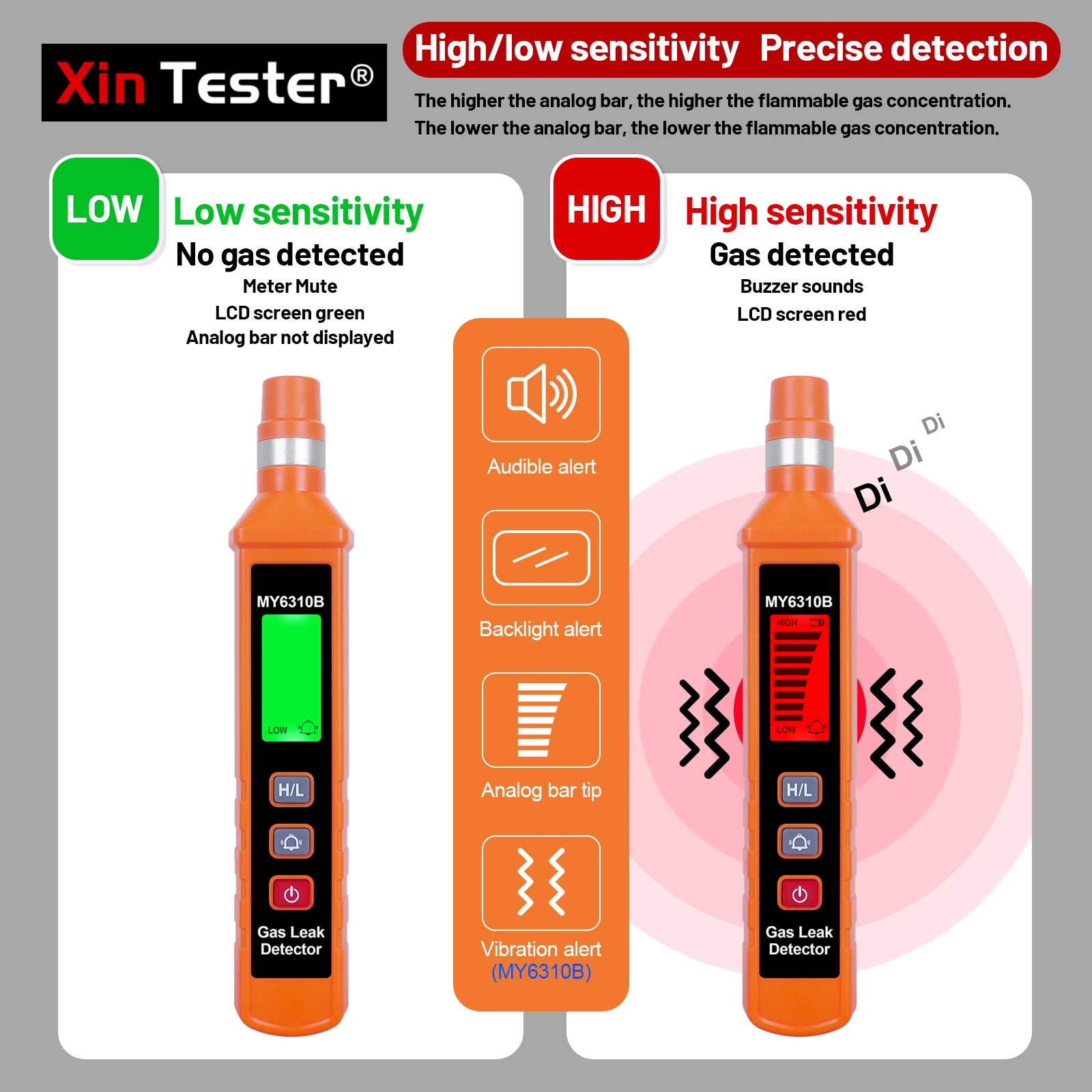 Xin Tester®

High/low sensitivity Precise detection

The higher the analog bar, the higher the flammable gas concentration.
The lower the analog bar, the lower the flammable gas concentration.

LOW

Low sensitivity
No gas detected
Meter Mute
LCD screen green
Analog bar not displayed

MY6310B
LOW
H/L
Gas Leak Detector

Audible alert

Backlight alert

Analog bar tip

Vibration alert
(MY6310B)

HIGH

High sensitivity
Gas detected
Buzzer sounds
LCD screen red

Di Di Di

MY6310B
HIGH
LOW
H/L
Gas Leak Detector