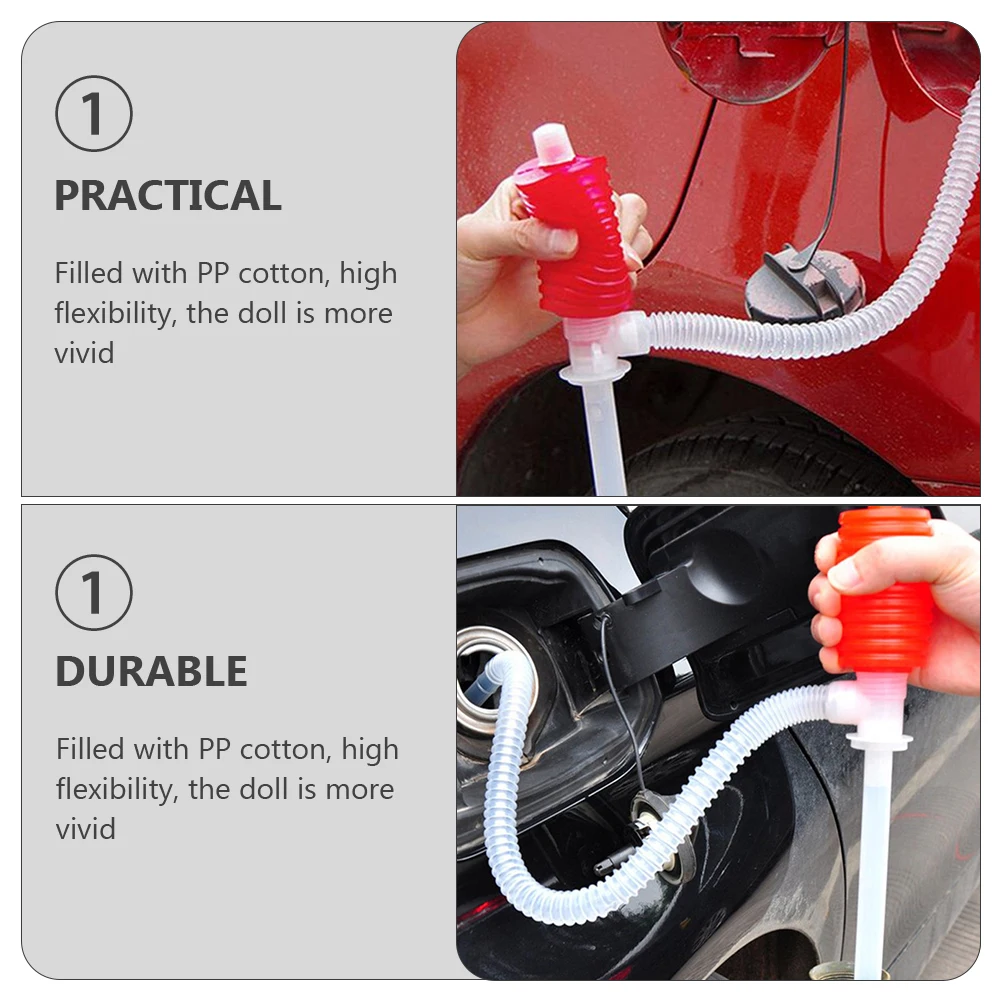 ①

PRACTICAL

Filled with PP cotton, high flexibility, the doll is more vivid

①

DURABLE

Filled with PP cotton, high flexibility, the doll is more vivid