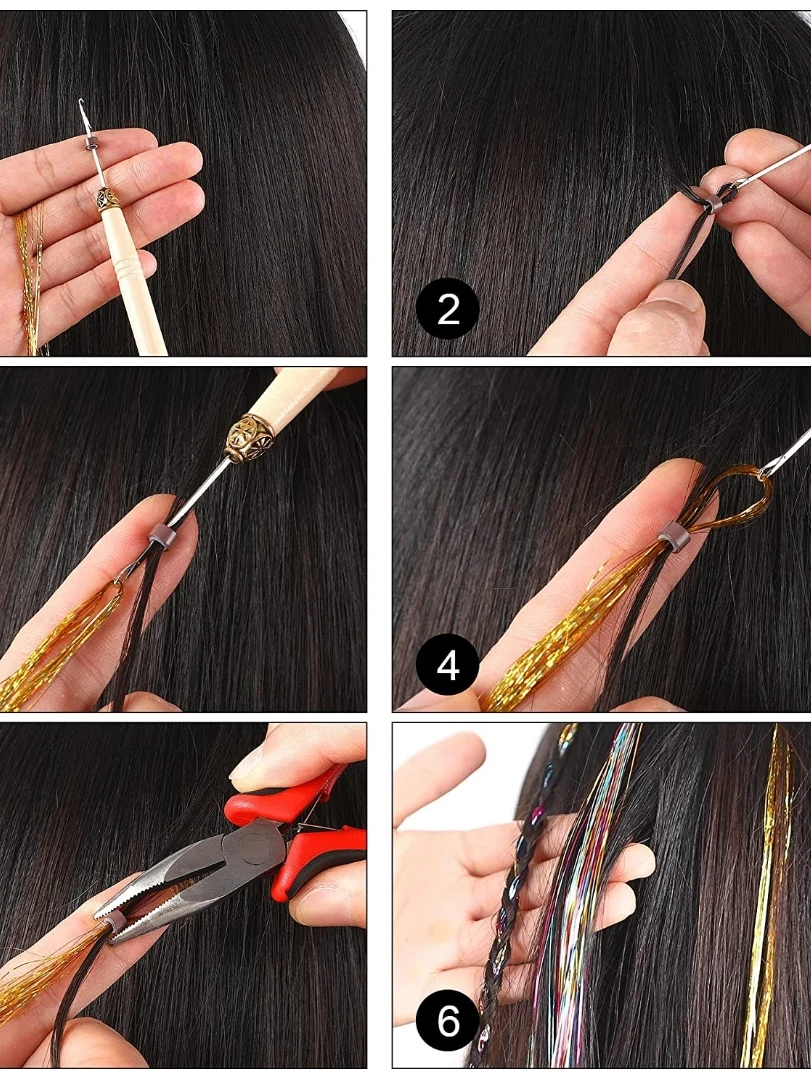 2

4

6