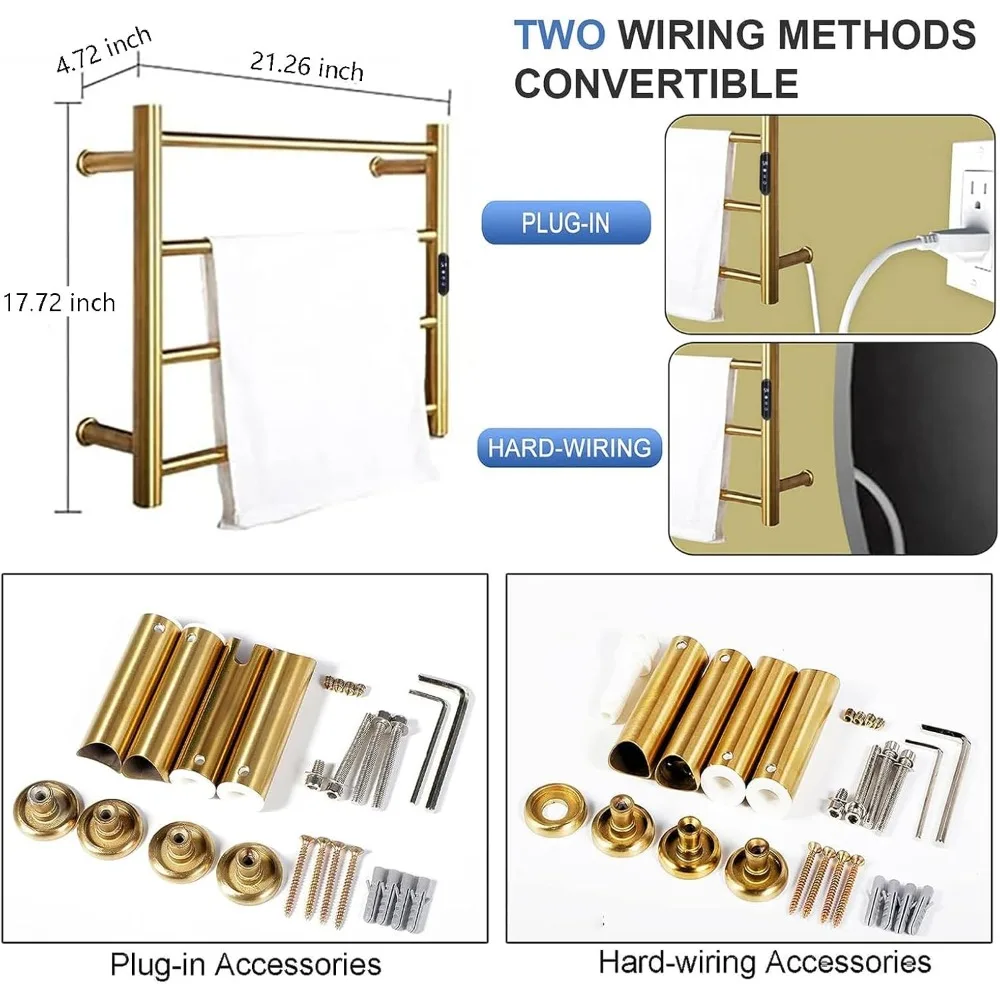 4.72 inch
21.26 inch
17.72 inch

TWO WIRING METHODS CONVERTIBLE

PLUG-IN

HARD-WIRING

Plug-in Accessories

Hard-wiring Accessories