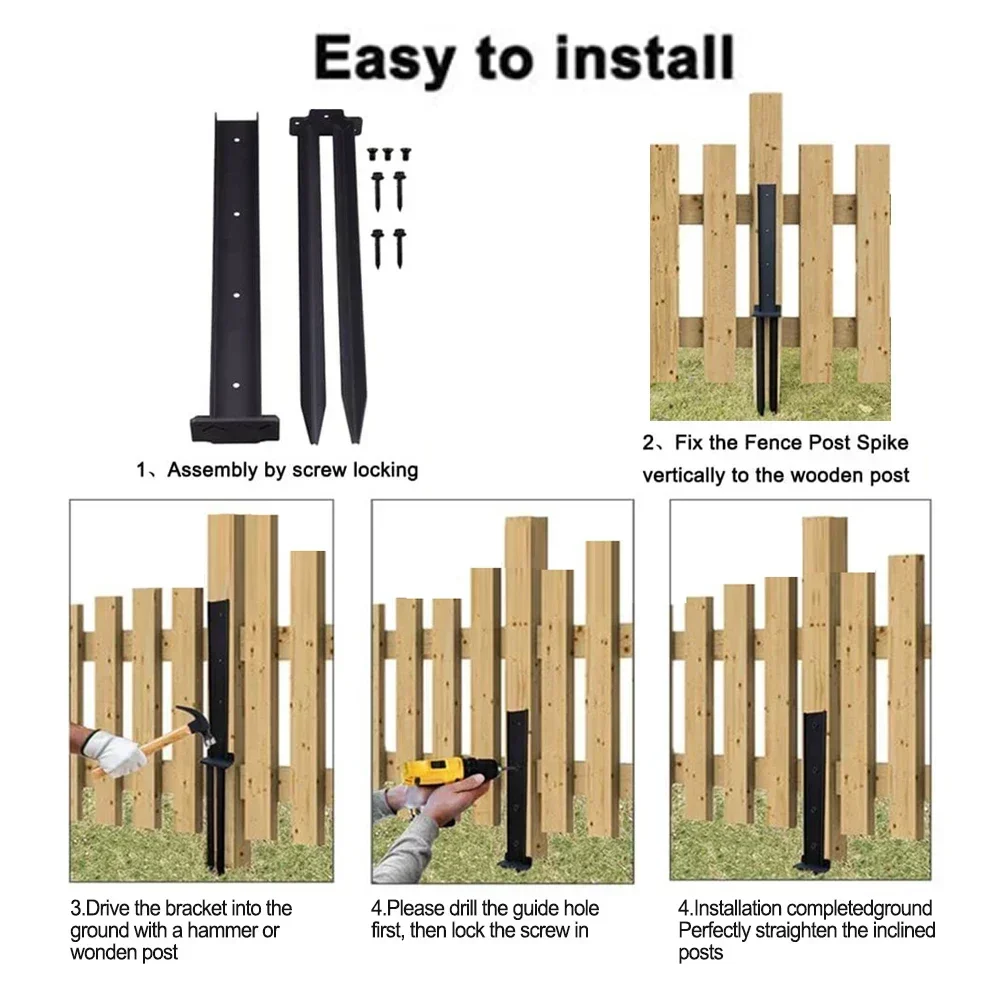 Easy to install

1、Assembly by screw locking

2、Fix the Fence Post Spike vertically to the wooden post

3.Drive the bracket into the ground with a hammer or wonden post

4.Please drill the guide hole first, then lock the screw in

4.Installation completedground Perfectly straighten the inclined posts