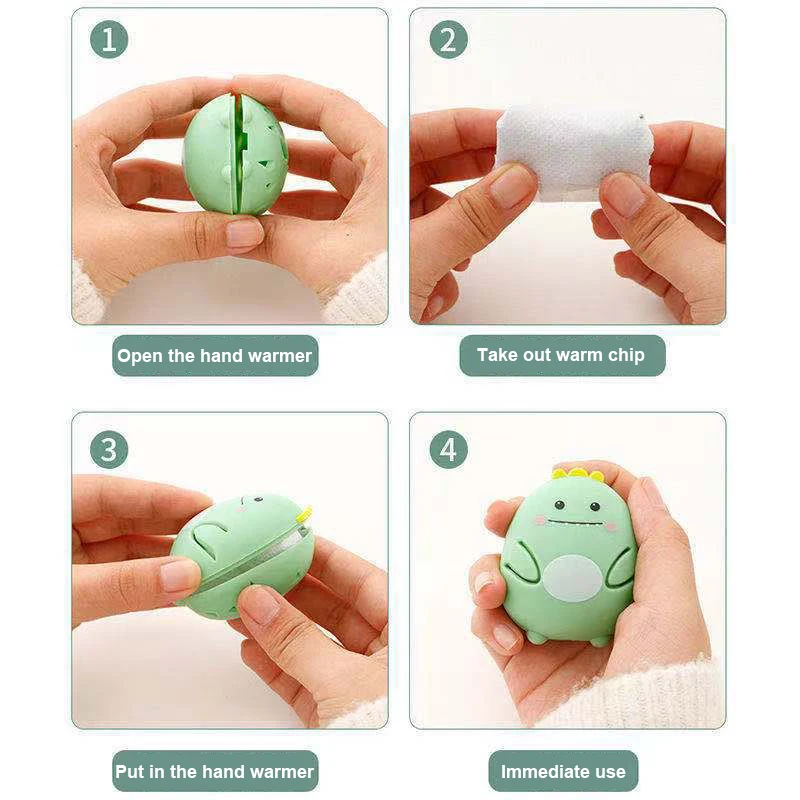 1

Open the hand warmer

2

Take out warm chip

3

Put in the hand warmer

4

Immediate use