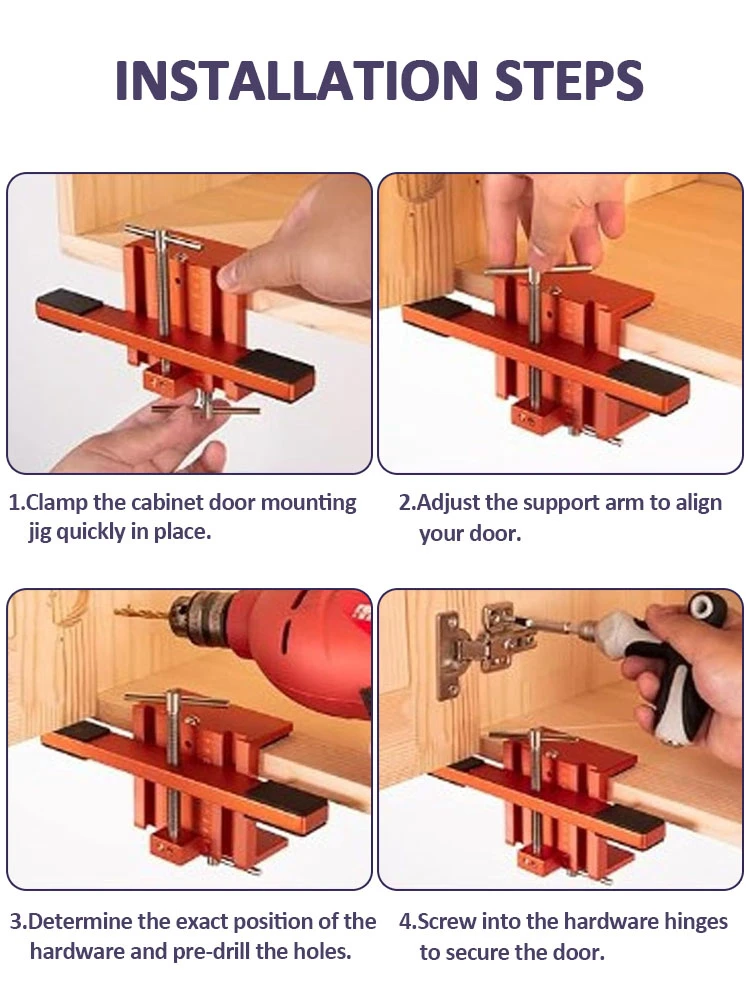 INSTALLATION STEPS

1.Clamp the cabinet door mounting jig quickly in place.

2.Adjust the support arm to align your door.

3.Determine the exact position of the hardware and pre-drill the holes.

4.Screw into the hardware hinges to secure the door.