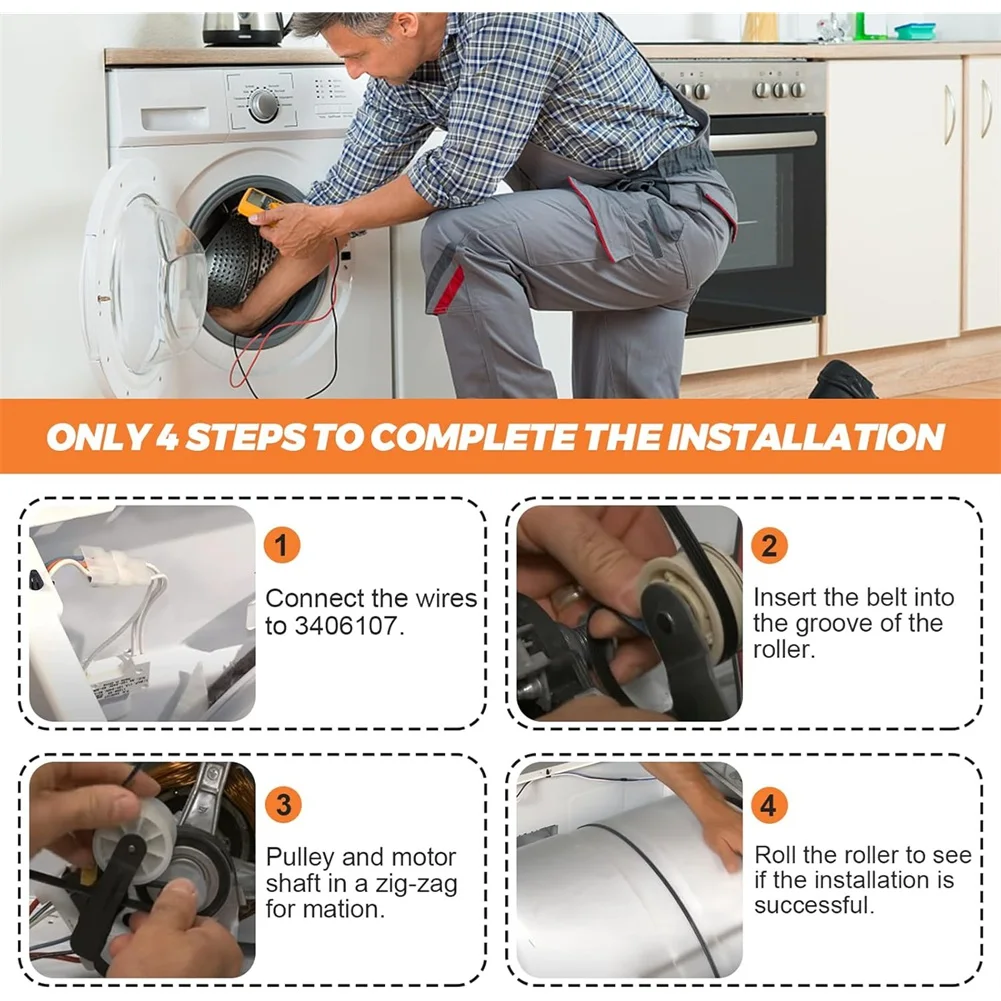 ONLY 4 STEPS TO COMPLETE THE INSTALLATION

1
Connect the wires to 3406107.

2
Insert the belt into the groove of the roller.

3
Pulley and motor shaft in a zig-zag for mation.

4
Roll the roller to see if the installation is successful.