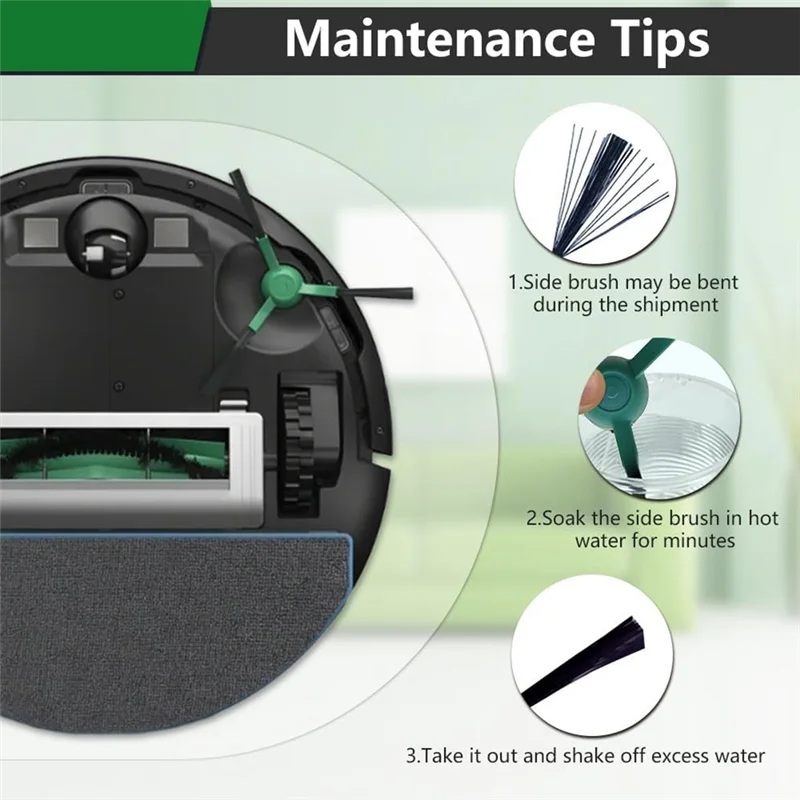 Maintenance Tips

1.Side brush may be bent during the shipment

2.Soak the side brush in hot water for minutes

3.Take it out and shake off excess water