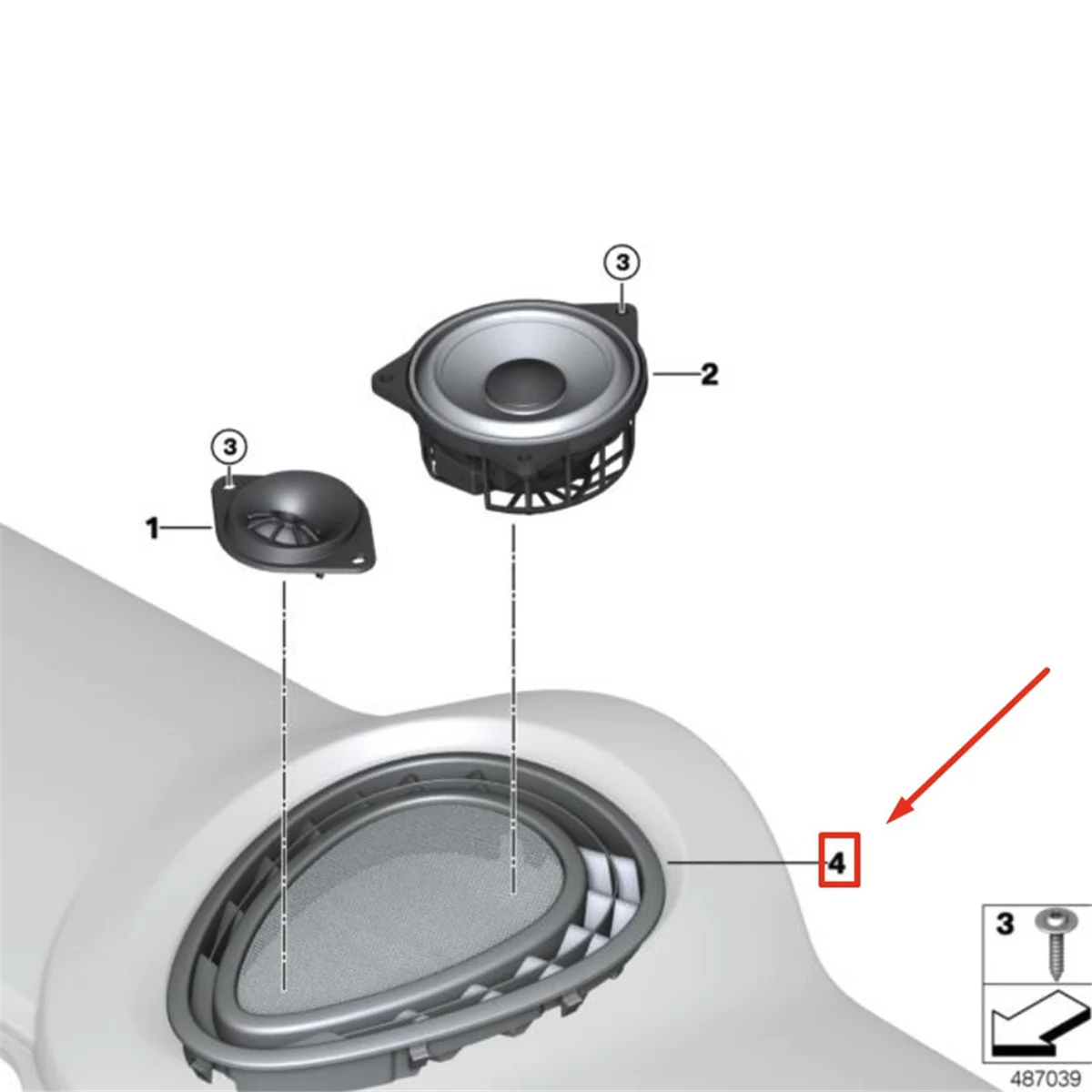 3
2
3
1
4
3
487039