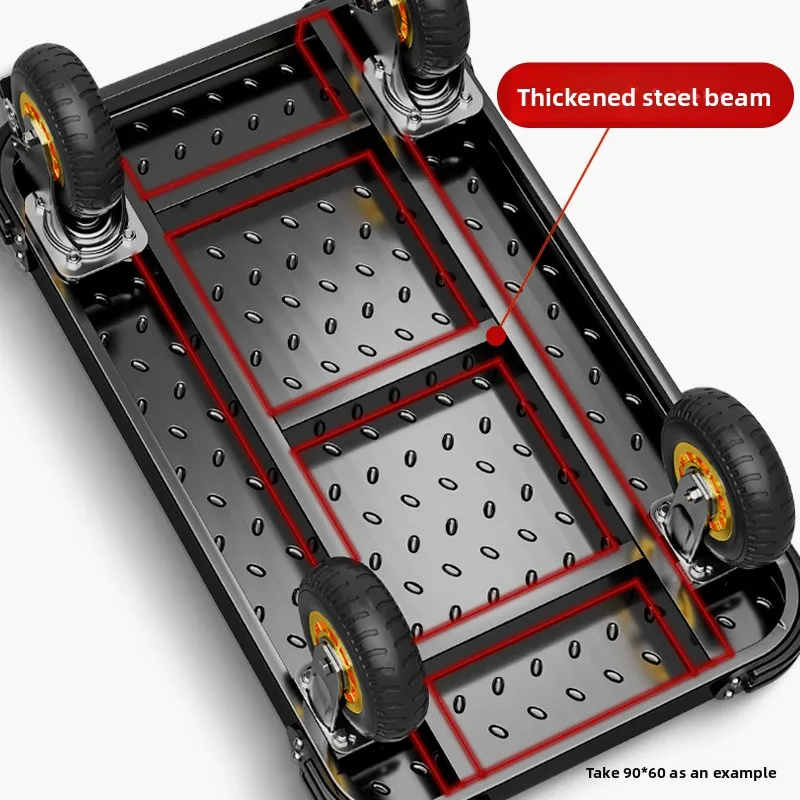 Thickened steel beam

Take 90*60 as an example