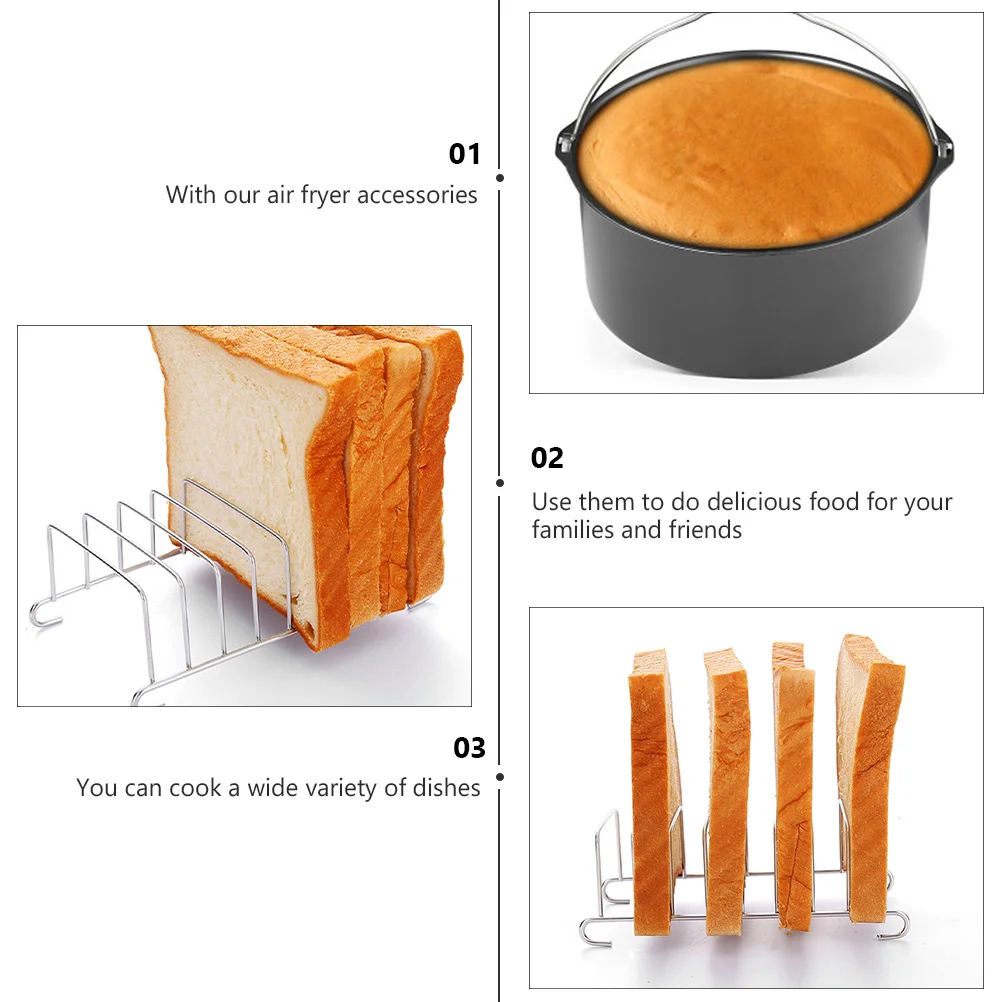 01
With our air fryer accessories

02
Use them to do delicious food for your families and friends

03
You can cook a wide variety of dishes