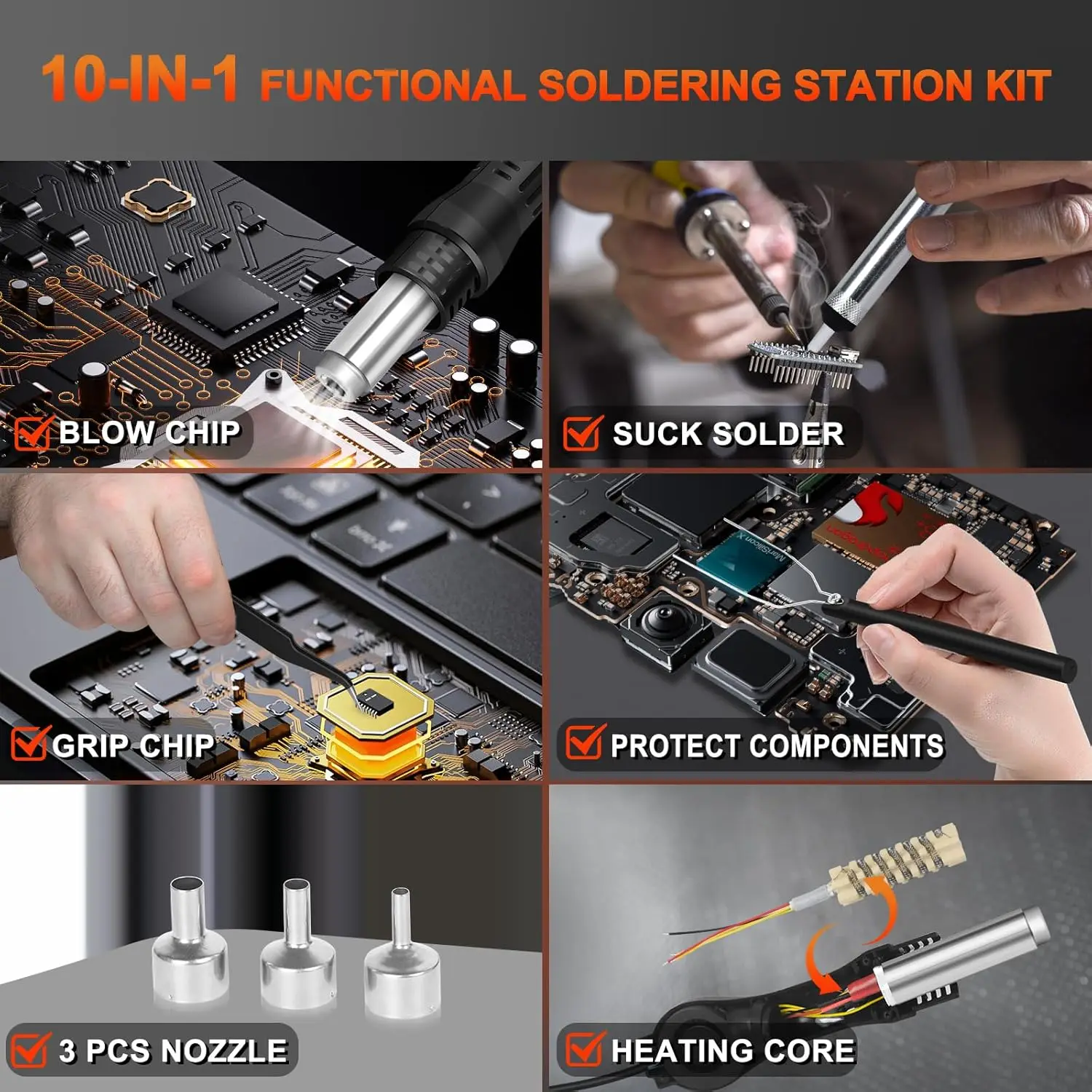 10-IN-1 FUNCTIONAL SOLDERING STATION KIT

BLOW CHIP

SUCK SOLDER

GRIP CHIP

PROTECT COMPONENTS

3 PCS NOZZLE

HEATING CORE