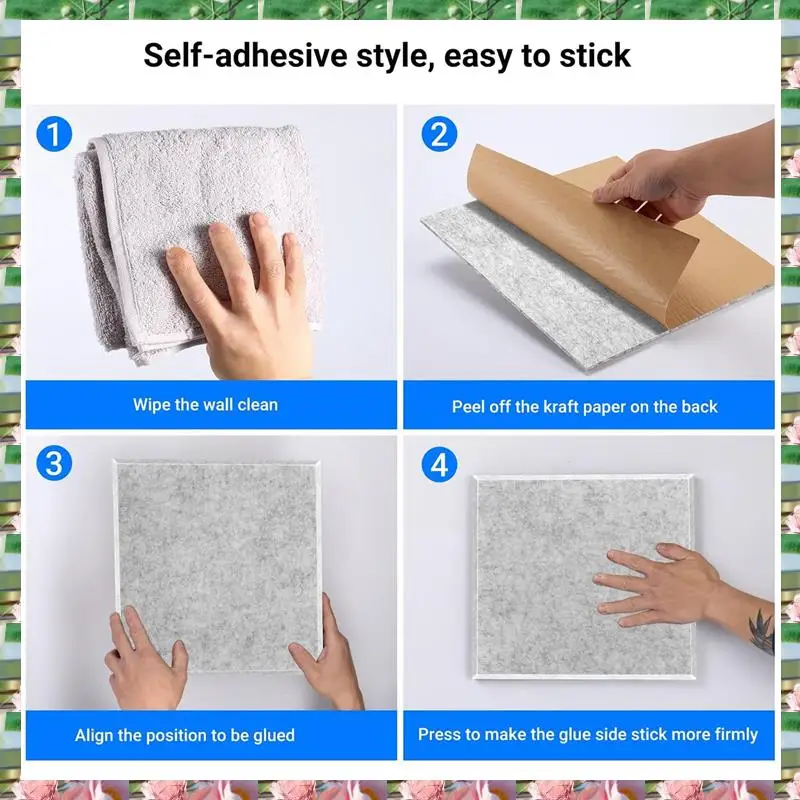 Self-adhesive style, easy to stick

1

Wipe the wall clean

2

Peel off the kraft paper on the back

3

Align the position to be glued

4

Press to make the glue side stick more firmly