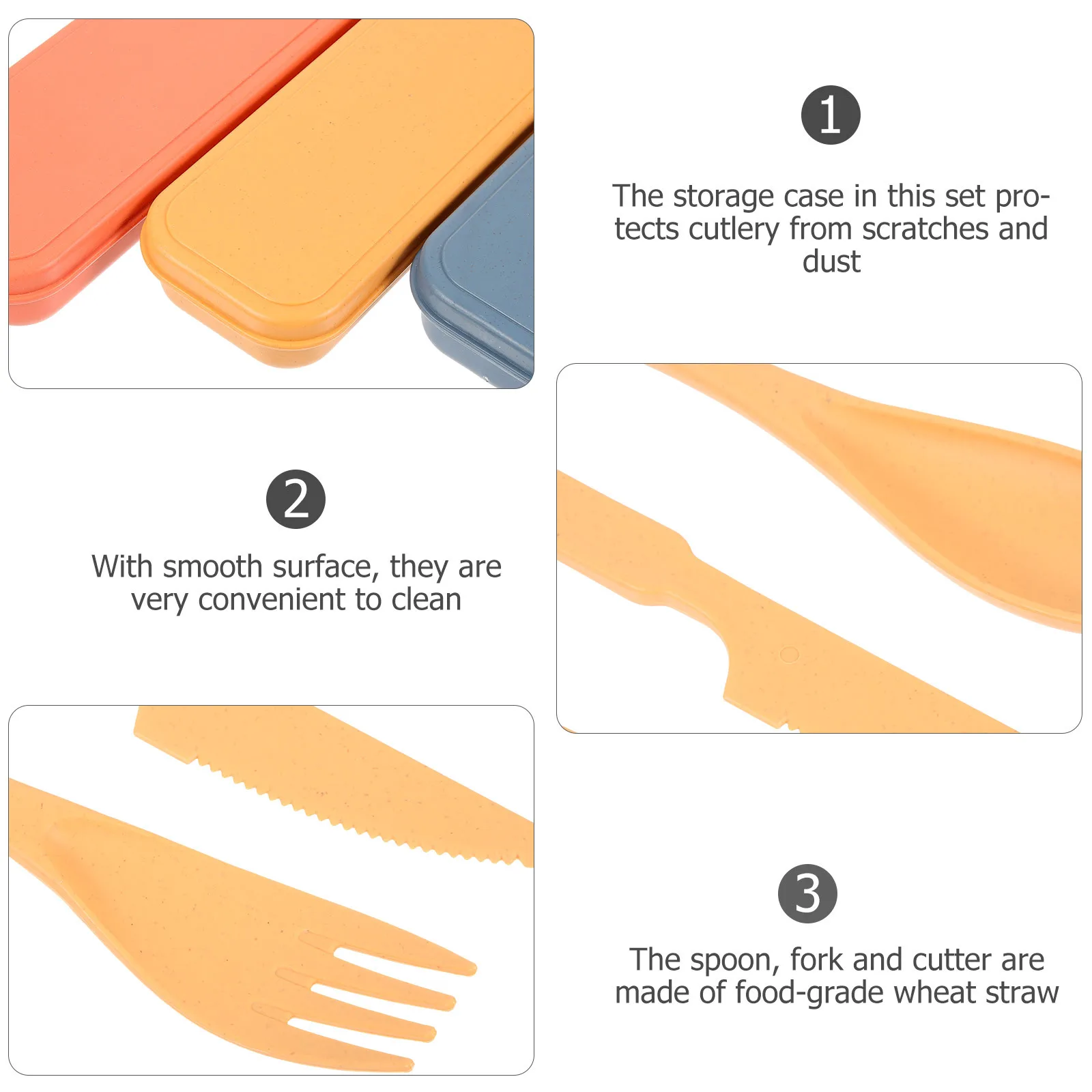 1

The storage case in this set protects cutlery from scratches and dust

2

With smooth surface, they are very convenient to clean

3

The spoon, fork and cutter are made of food-grade wheat straw