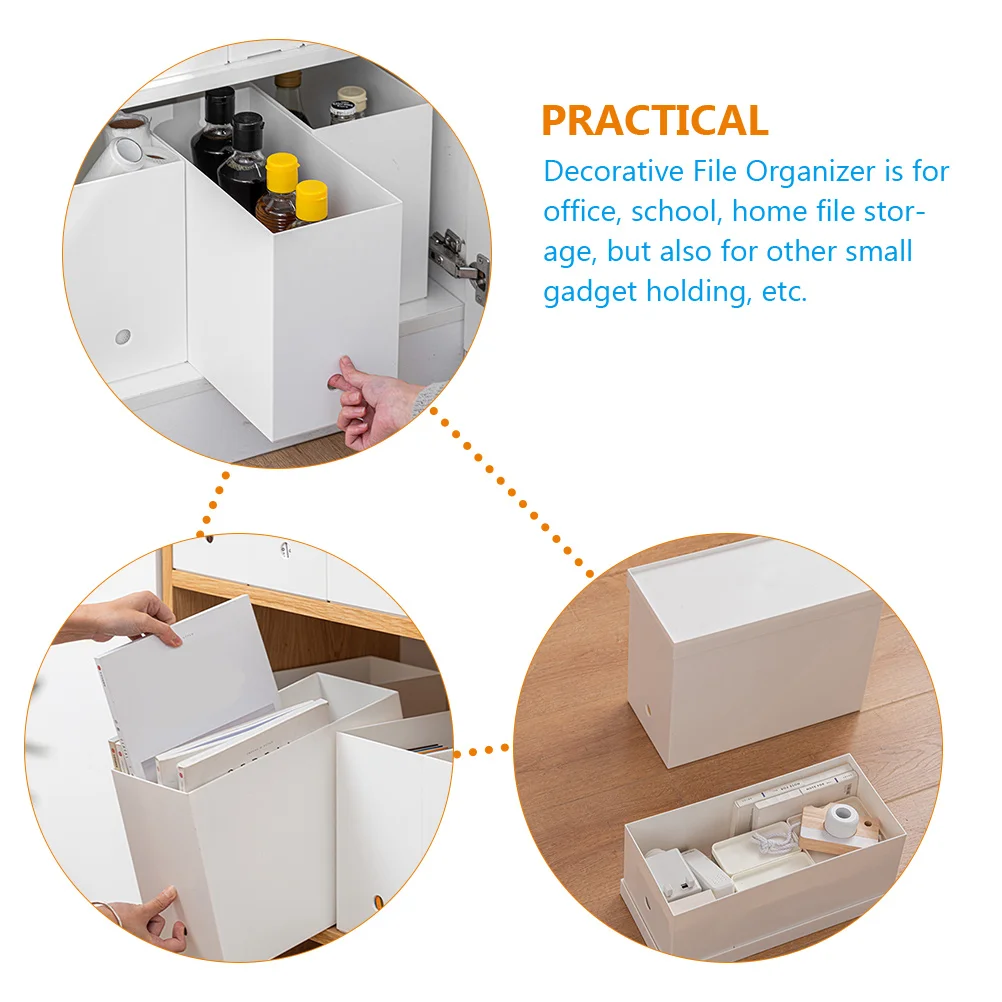 PRACTICAL

Decorative File Organizer is for office, school, home file storage, but also for other small gadget holding, etc.