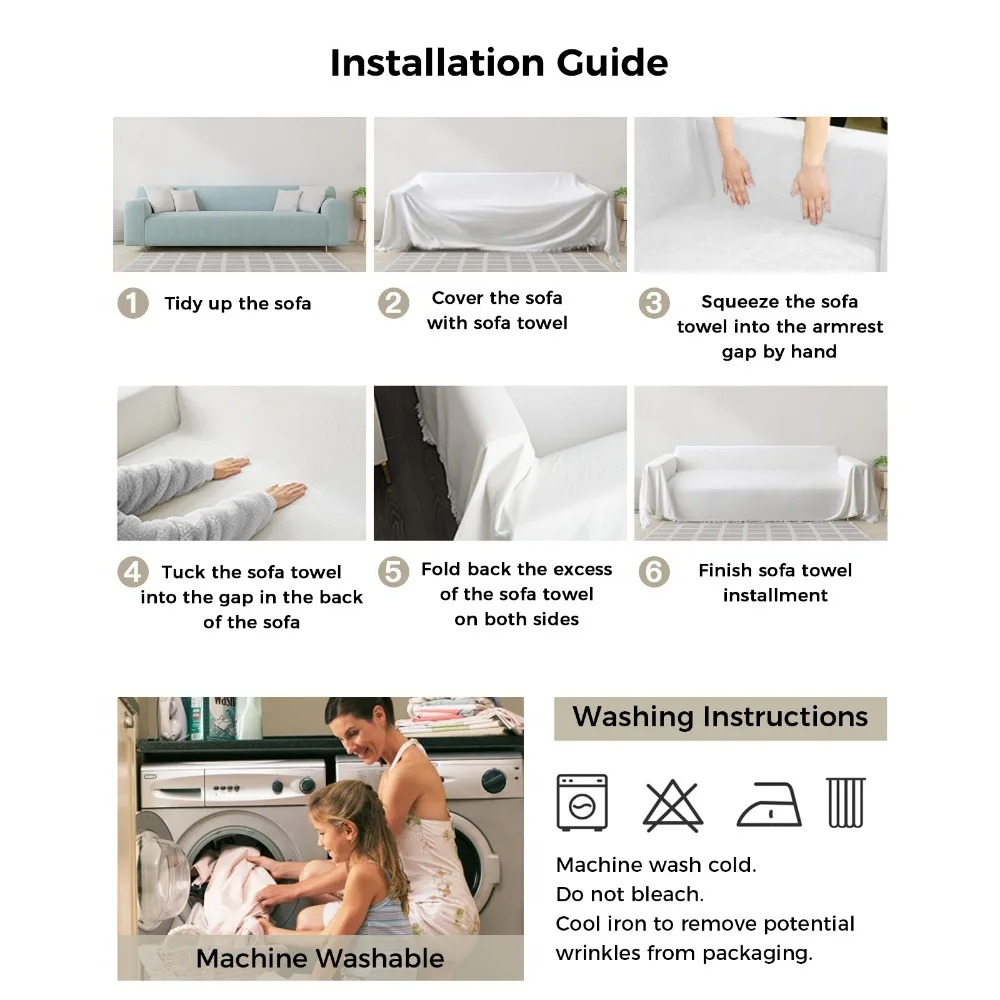 Installation Guide

1 Tidy up the sofa

2 Cover the sofa with sofa towel

3 Squeeze the sofa towel into the armrest gap by hand

4 Tuck the sofa towel into the gap in the back of the sofa

5 Fold back the excess of the sofa towel on both sides

6 Finish sofa towel installment

Machine Washable

Washing Instructions

Machine wash cold.
Do not bleach.
Cool iron to remove potential wrinkles from packaging.