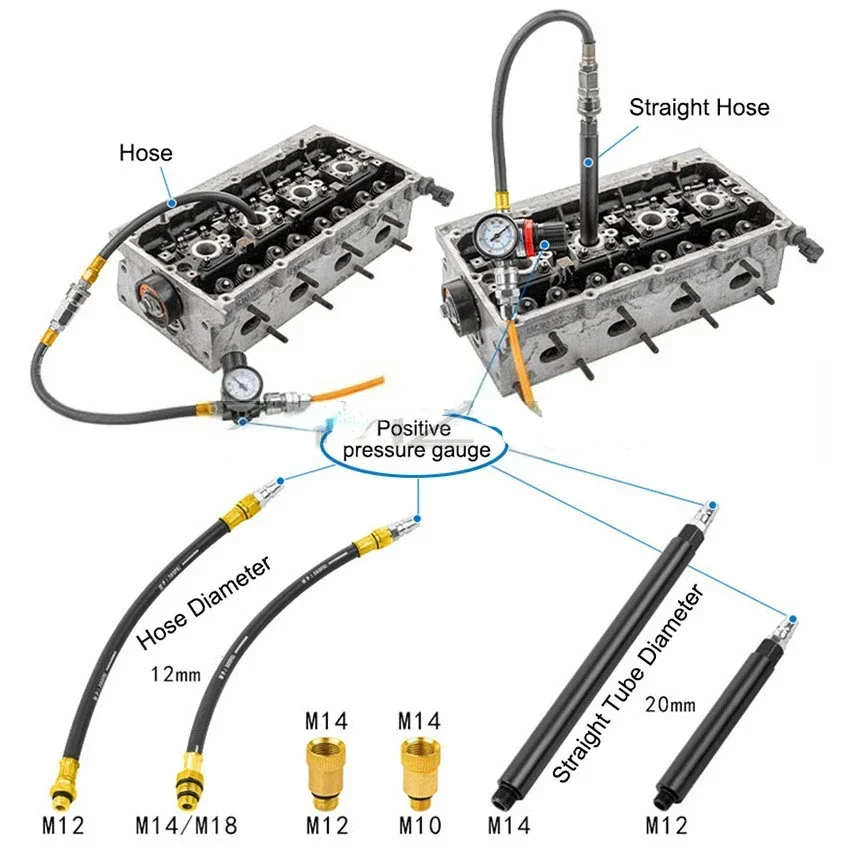 Hose

Straight Hose

Positive pressure gauge

Hose Diameter

12mm

Straight Tube Diameter

20mm

M14 M14

M12 M14/M18 M12 M10 M14 M12