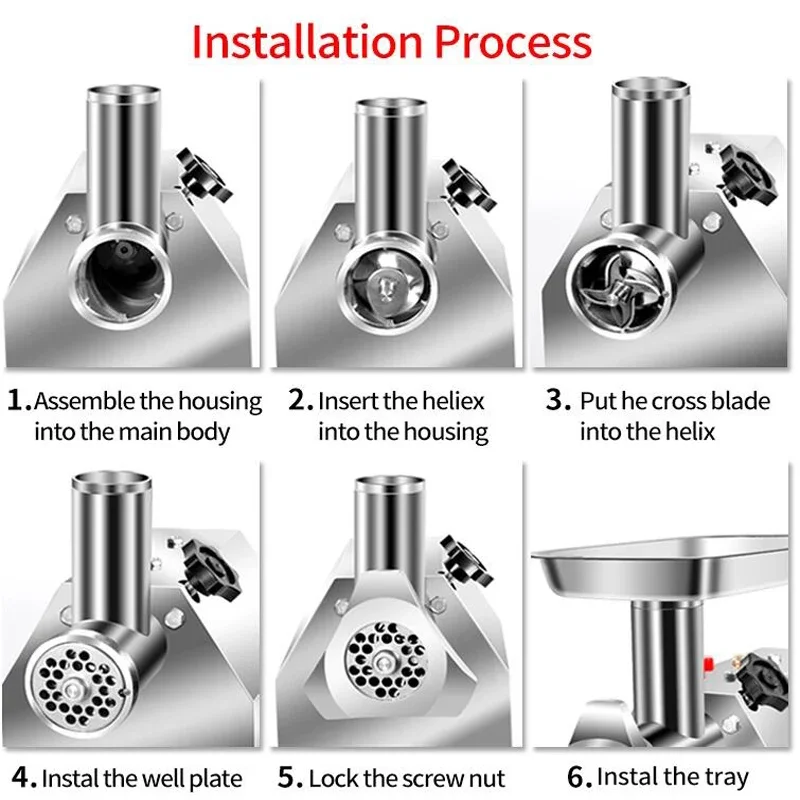 Installation Process

1. Assemble the housing into the main body

2. Insert the heliex into the housing

3. Put he cross blade into the helix

4. Instal the well plate

5. Lock the screw nut

6. Instal the tray