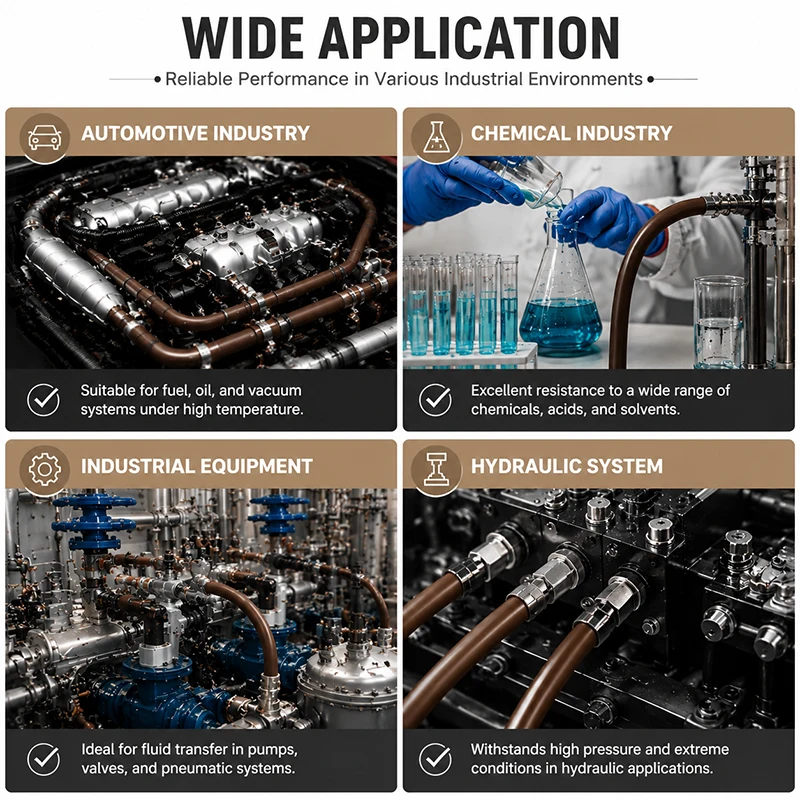 WIDE APPLICATION

• Reliable Performance in Various Industrial Environments •

AUTOMOTIVE INDUSTRY

Suitable for fuel, oil, and vacuum systems under high temperature.

CHEMICAL INDUSTRY

Excellent resistance to a wide range of chemicals, acids, and solvents.

INDUSTRIAL EQUIPMENT

Ideal for fluid transfer in pumps, valves, and pneumatic systems.

HYDRAULIC SYSTEM

Withstands high pressure and extreme conditions in hydraulic applications.