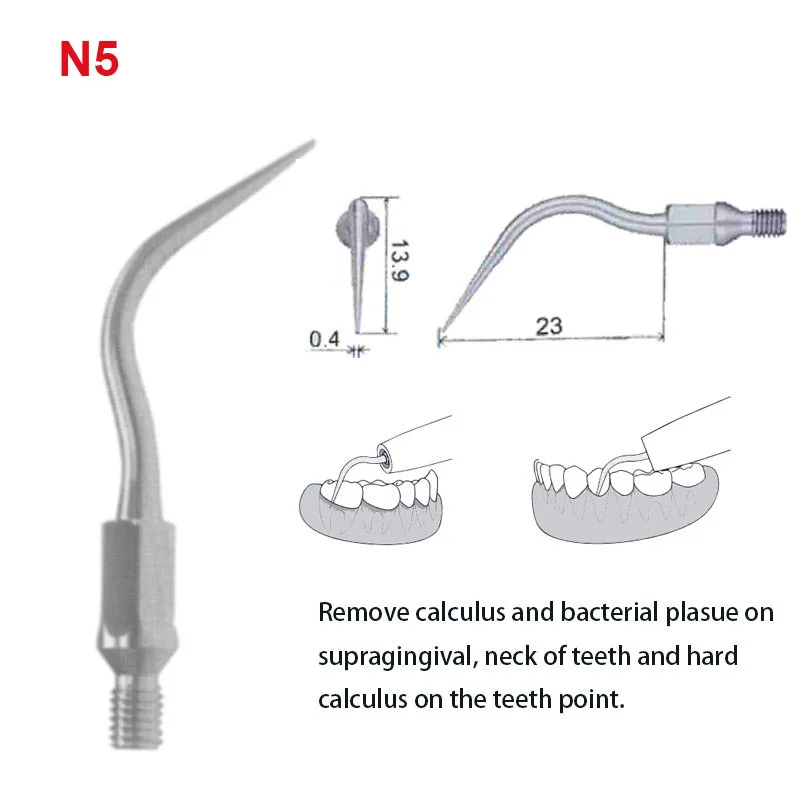 N5

13.9

0.4

23

Remove calculus and bacterial plasue on supragingival, neck of teeth and hard calculus on the teeth point.