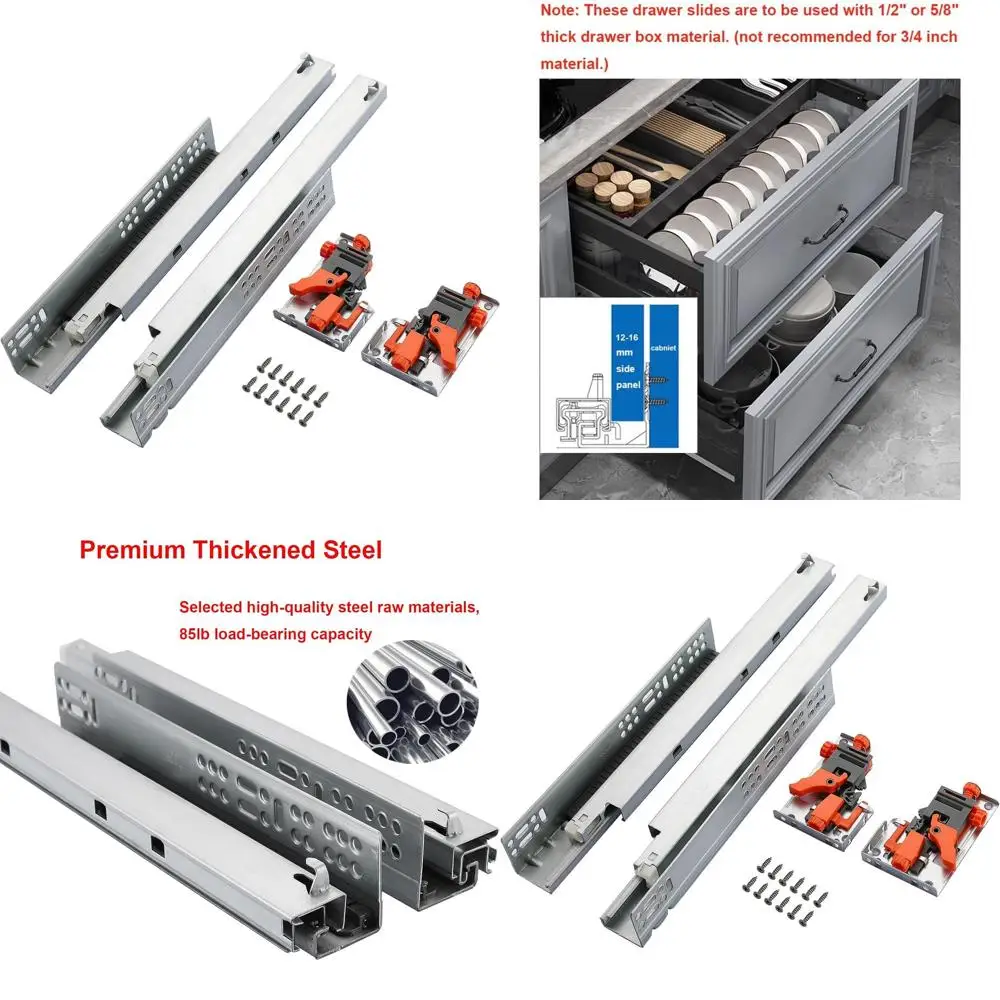 Note: These drawer slides are to be used with 1/2" or 5/8" thick drawer box material. (not recommended for 3/4 inch material.)

12-16 mm side panel

cabniet

Premium Thickened Steel

Selected high-quality steel raw materials, 85lb load-bearing capacity