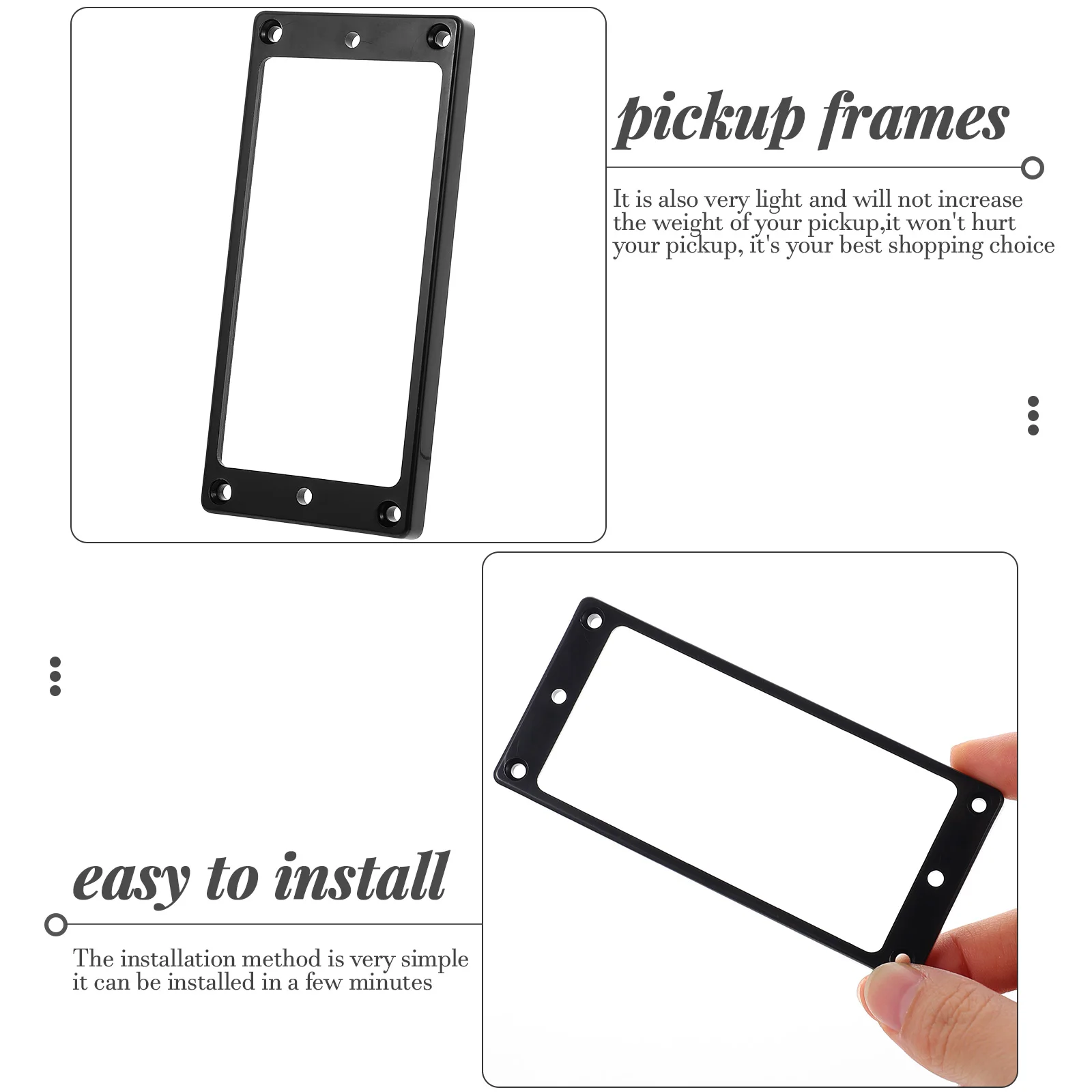 pickup frames

It is also very light and will not increase the weight of your pickup,it won't hurt your pickup, it's your best shopping choice

easy to install

The installation method is very simple it can be installed in a few minutes