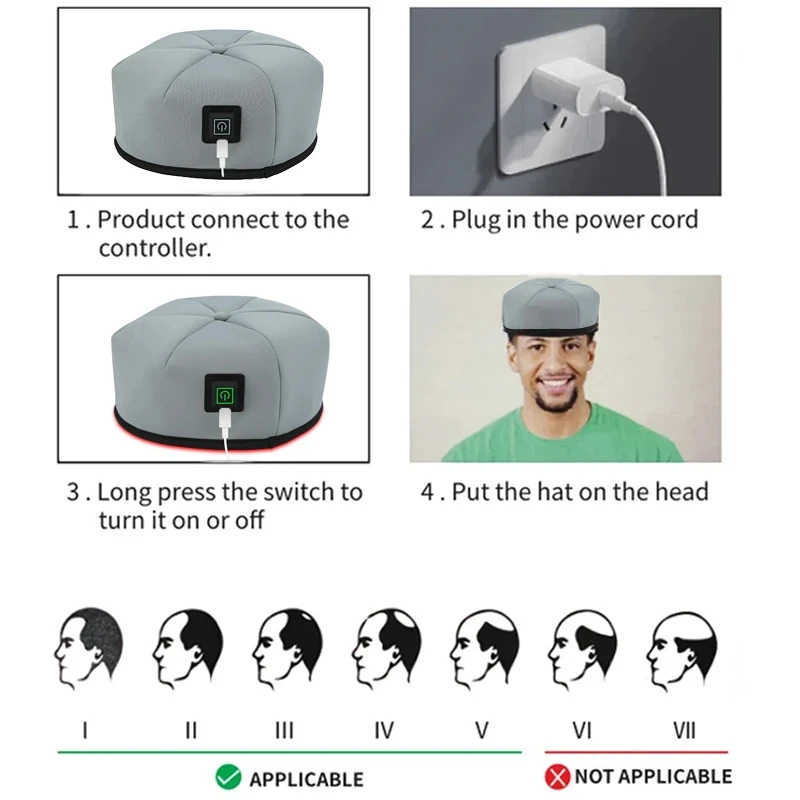 1 . Product connect to the controller.

2 . Plug in the power cord

3 . Long press the switch to turn it on or off

4 . Put the hat on the head

I II III IV V VI VII

APPLICABLE

NOT APPLICABLE