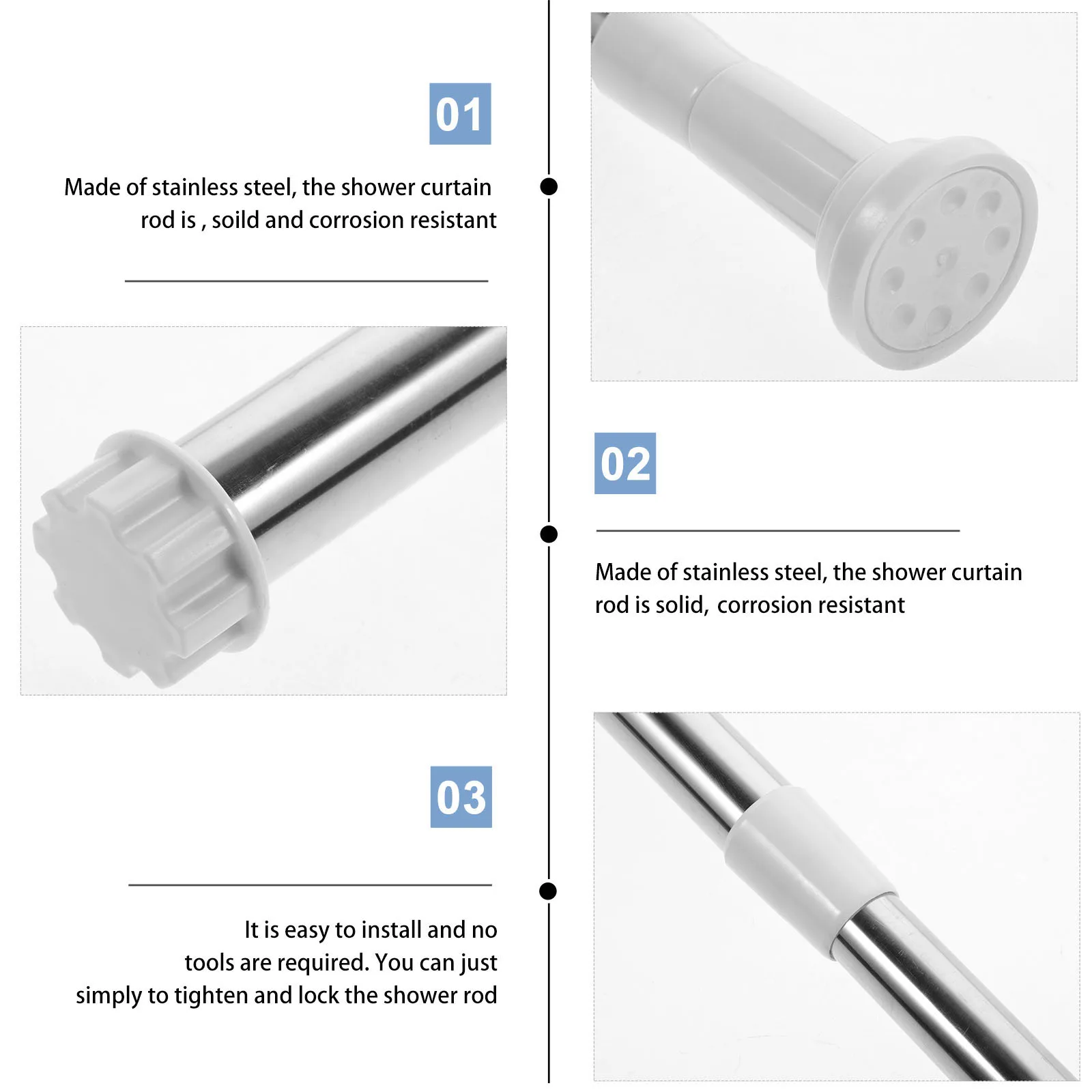 01

Made of stainless steel, the shower curtain rod is , soild and corrosion resistant

02

Made of stainless steel, the shower curtain rod is solid, corrosion resistant

03

It is easy to install and no tools are required. You can just simply to tighten and lock the shower rod