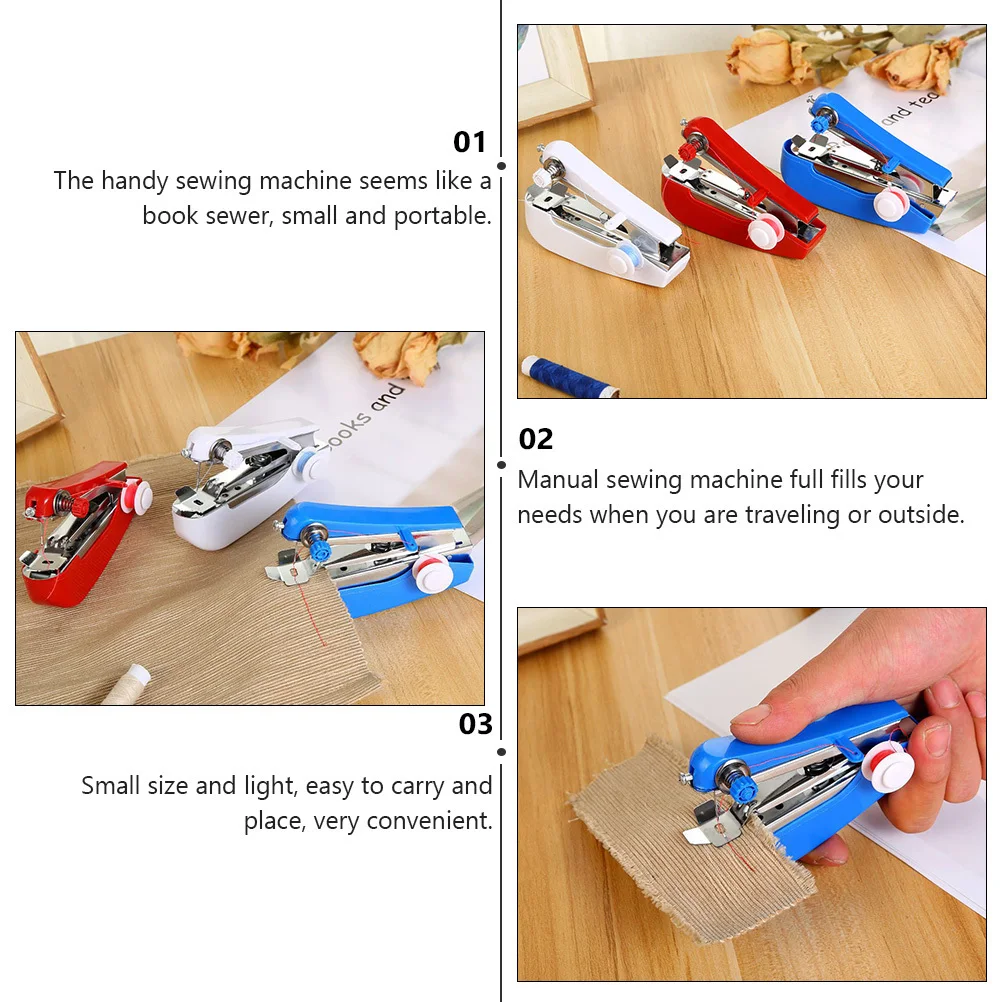 01

The handy sewing machine seems like a book sewer, small and portable.

and tea

ooks and

02

Manual sewing machine full fills your needs when you are traveling or outside.

03

Small size and light, easy to carry and place, very convenient.