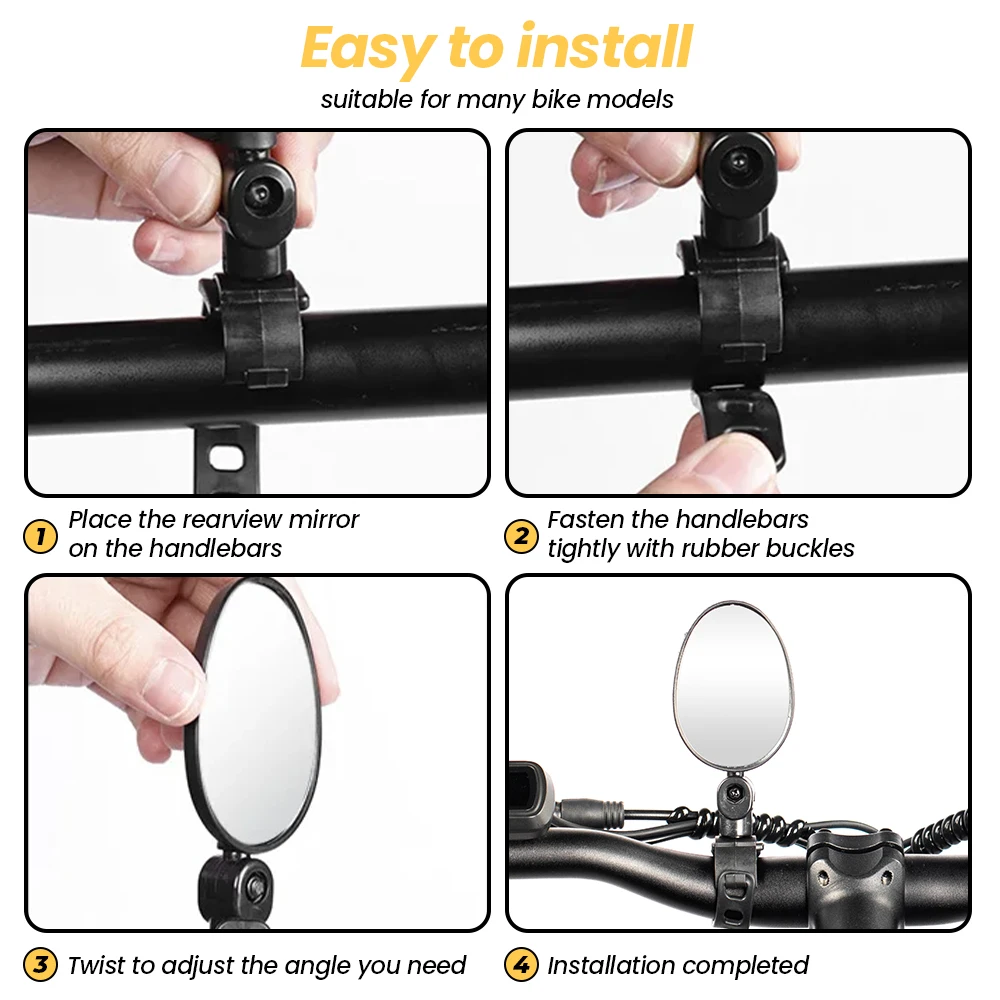 Easy to install

suitable for many bike models

1 Place the rearview mirror on the handlebars

2 Fasten the handlebars tightly with rubber buckles

3 Twist to adjust the angle you need

4 Installation completed