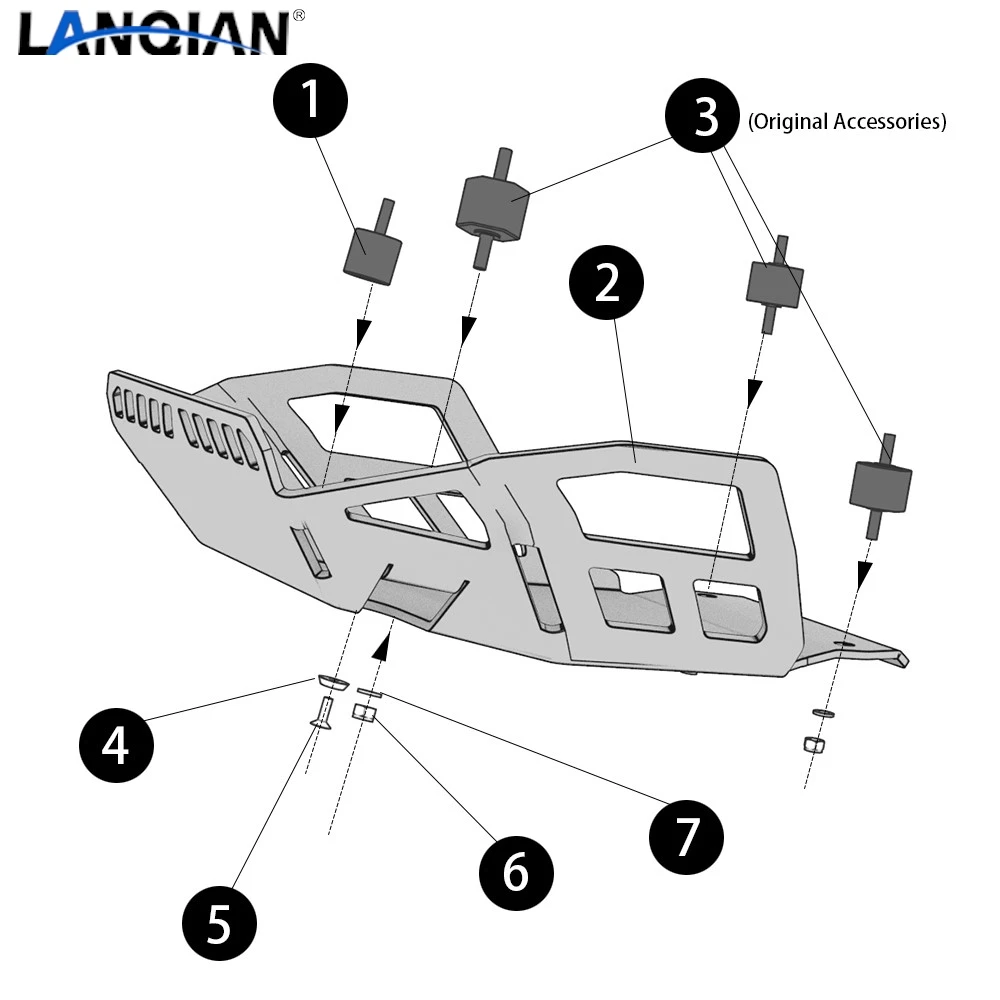 LANQIAN®

1

3 (Original Accessories)

2

4

7

6

5