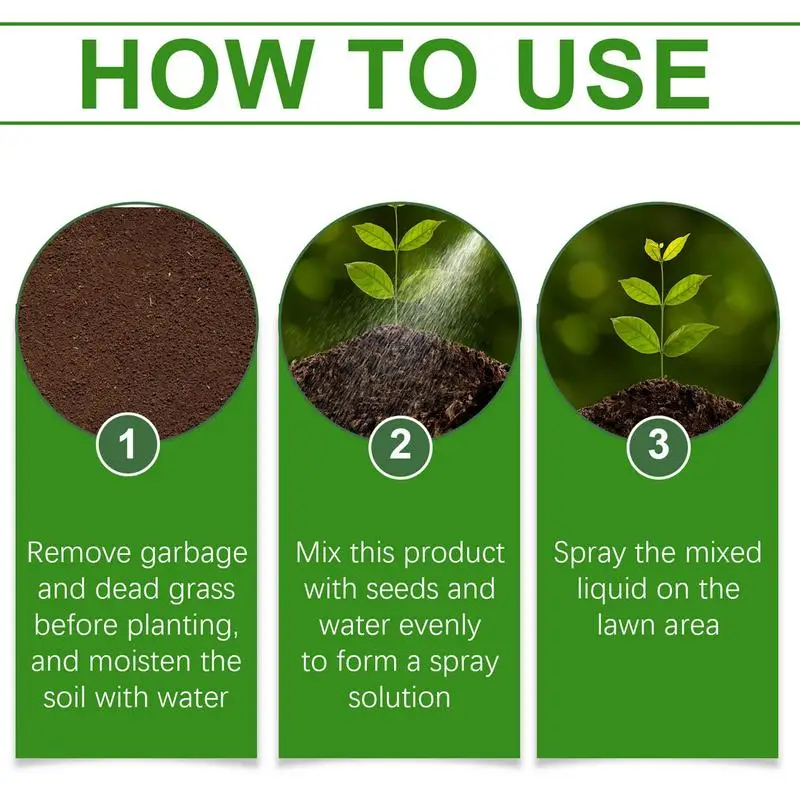 HOW TO USE

1

Remove garbage and dead grass before planting, and moisten the soil with water

2

Mix this product with seeds and water evenly to form a spray solution

3

Spray the mixed liquid on the lawn area