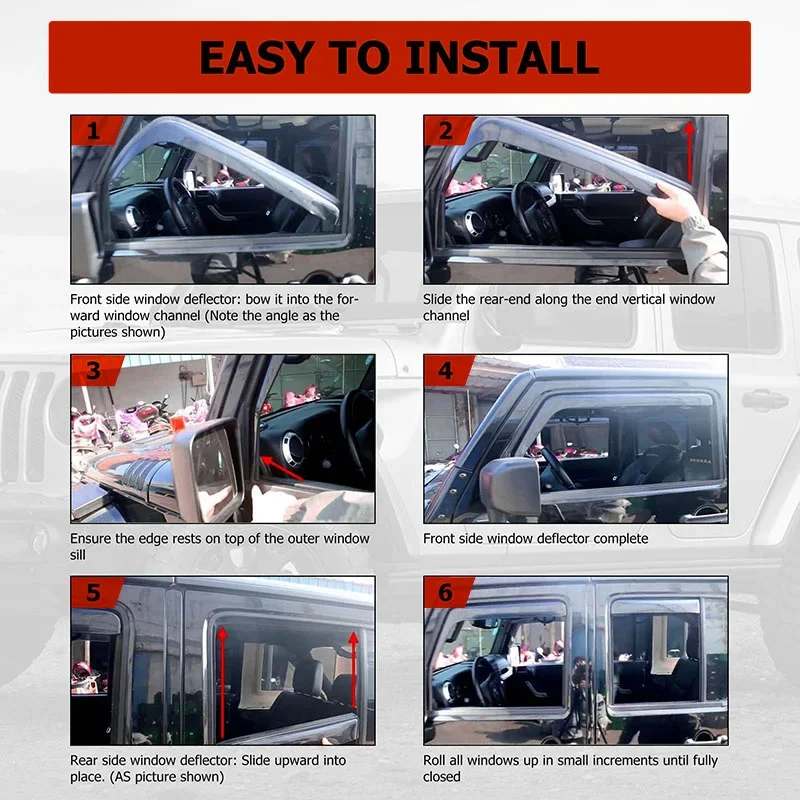 EASY TO INSTALL

1

Front side window deflector: bow it into the forward window channel (Note the angle as the pictures shown)

2

Slide the rear-end along the end vertical window channel

3

Ensure the edge rests on top of the outer window sill

4

Front side window deflector complete

5

Rear side window deflector: Slide upward into place. (AS picture shown)

6

Roll all windows up in small increments until fully closed