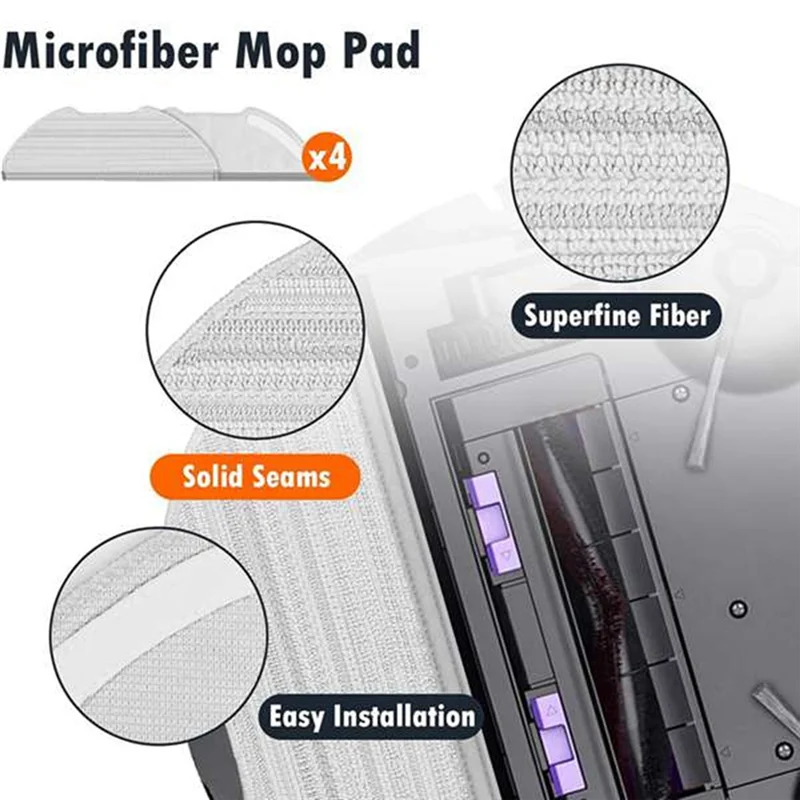 Microfiber Mop Pad

x4

Superfine Fiber

Solid Seams

Easy Installation