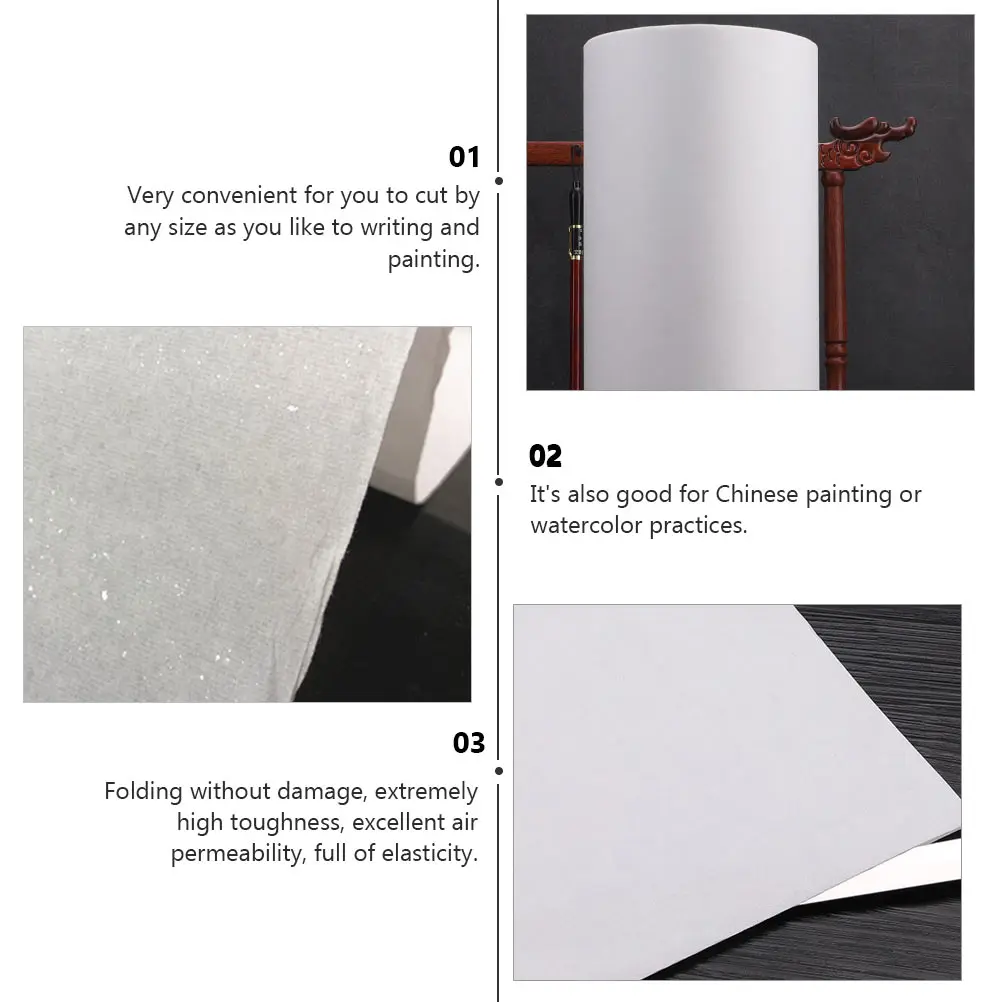 01

Very convenient for you to cut by any size as you like to writing and painting.

02

It's also good for Chinese painting or watercolor practices.

03

Folding without damage, extremely high toughness, excellent air permeability, full of elasticity.