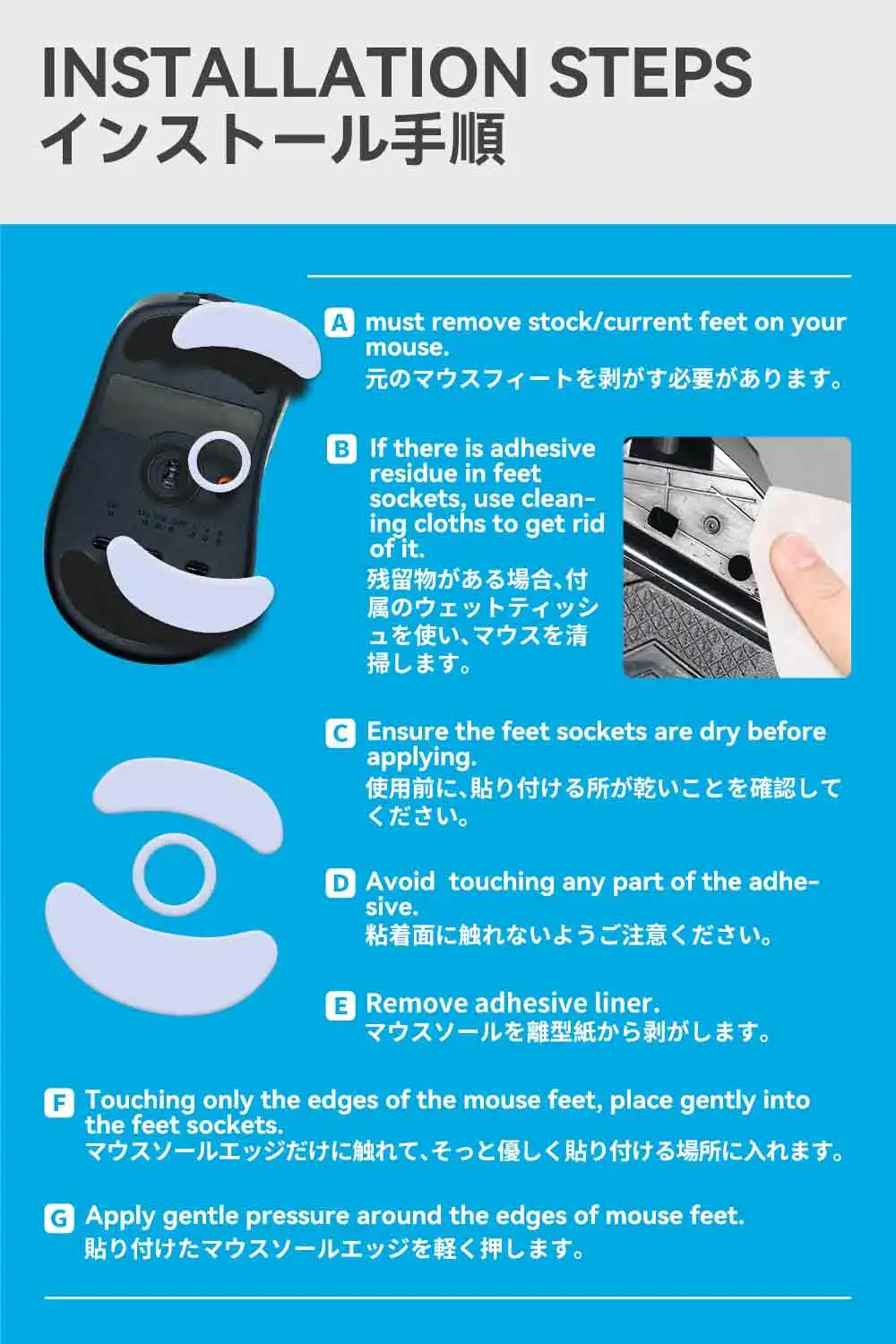 INSTALLATION STEPS
インストール手順

A must remove stock/current feet on your mouse.
元のマウスフィートを剥がす必要があります。

B If there is adhesive residue in feet sockets, use cleaning cloths to get rid of it.
残留物がある場合、付属のウェットティッシュを使い、マウスを清掃します。

C Ensure the feet sockets are dry before applying.
使用前に、貼り付ける所が乾いことを確認してください。

D Avoid touching any part of the adhesive.
粘着面に触れないようご注意ください。

E Remove adhesive liner.
マウスソールを離型紙から剥がします。

F Touching only the edges of the mouse feet, place gently into the feet sockets.
マウスソールエッジだけに触れて、そっと優しく貼り付ける場所に入れます。

G Apply gentle pressure around the edges of mouse feet.
貼り付けたマウスソールエッジを軽く押します。