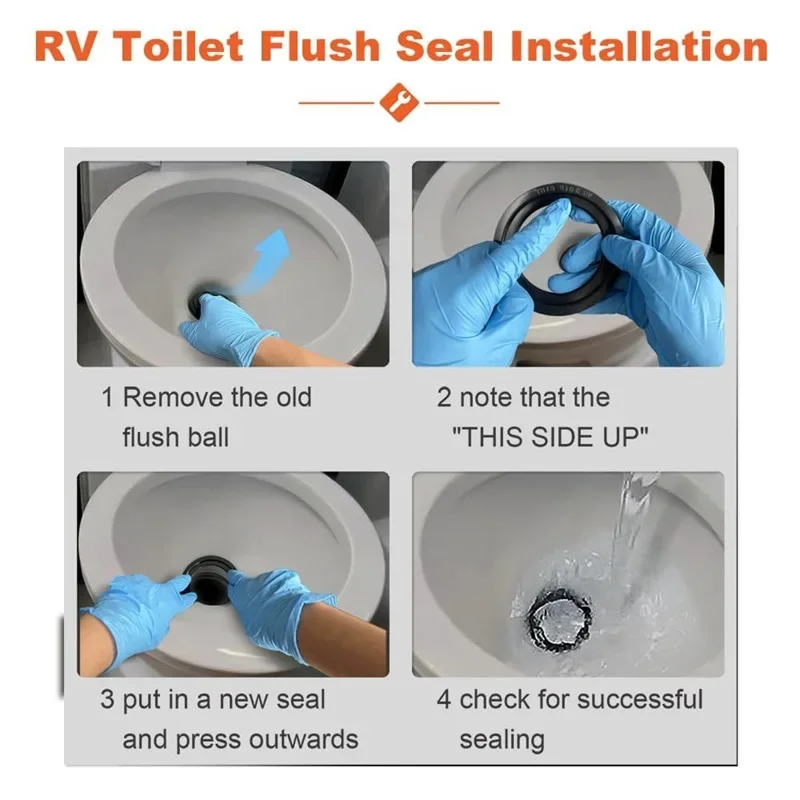 RV Toilet Flush Seal Installation

THIS SIDE UP

1 Remove the old flush ball

2 note that the "THIS SIDE UP"

3 put in a new seal and press outwards

4 check for successful sealing