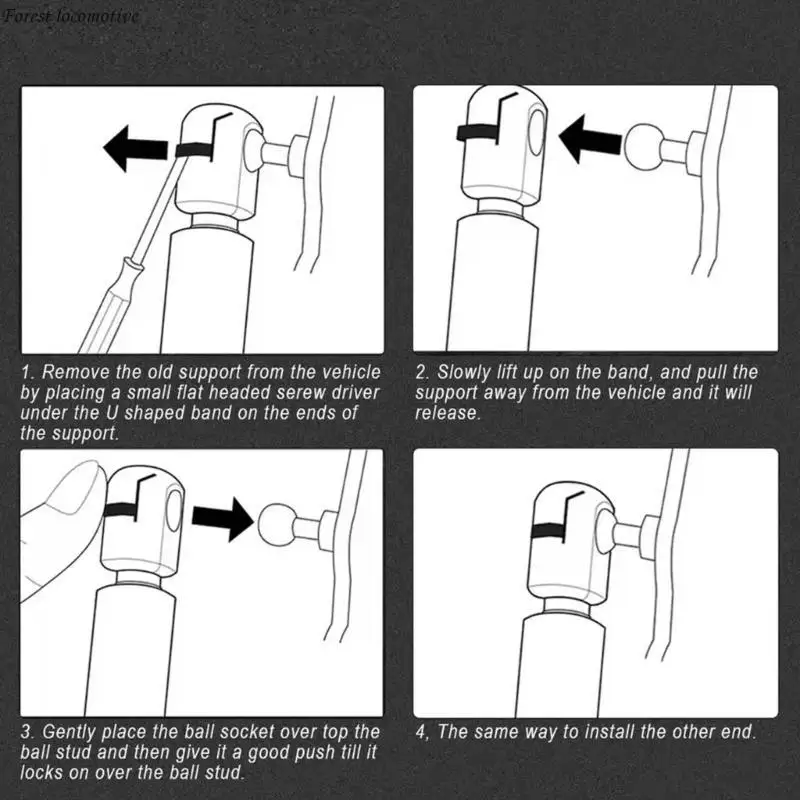 Forest locomotive

1. Remove the old support from the vehicle by placing a small flat headed serew driver under the U shaped band on the ends of the support.

2. Slowly lift up on the band, and pull the support away from the vehicle and it will release.

3. Gently place the ball socket over top the ball stud and then give it a good push till it locks on over the ball stud.

4, The same way to install the other end.