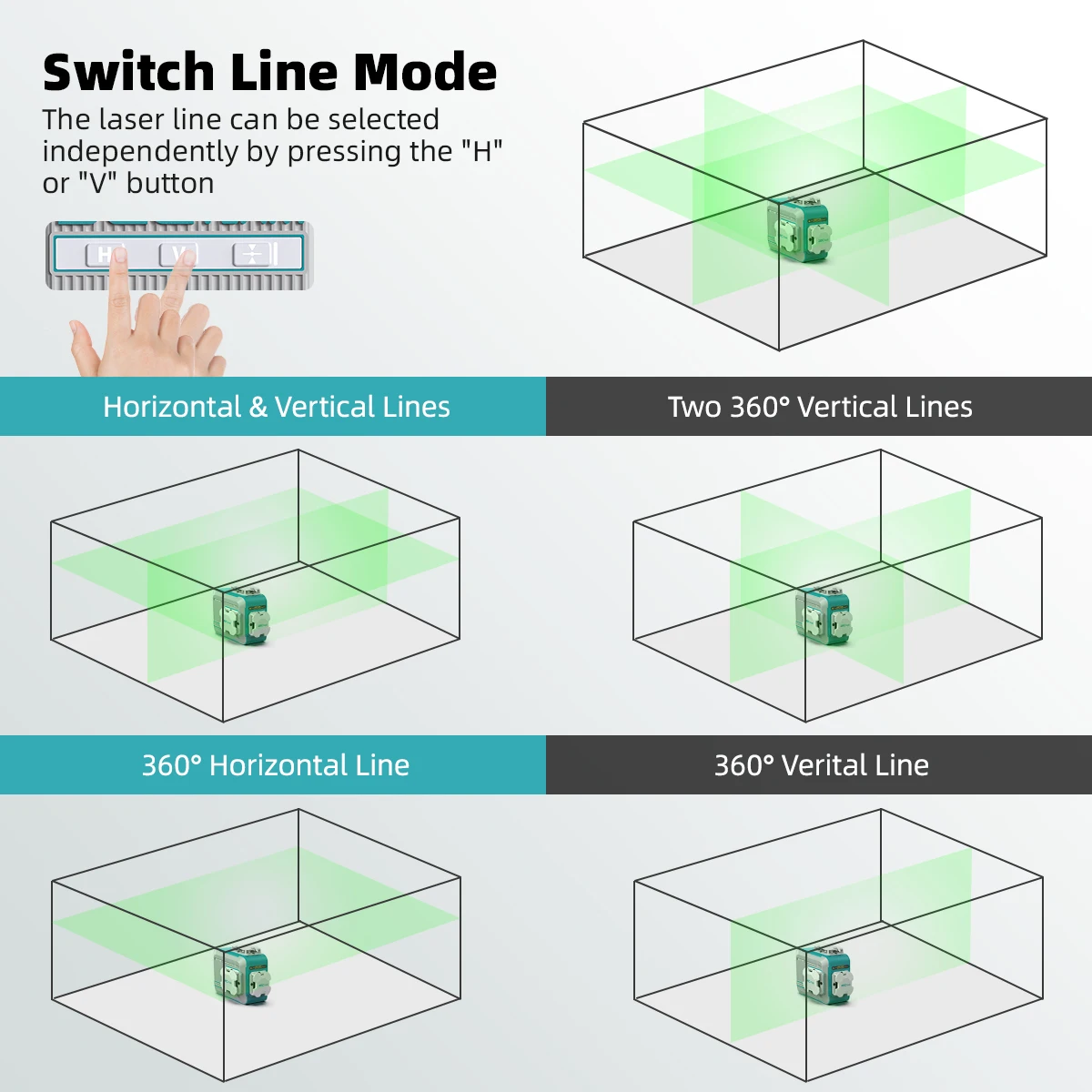 Switch Line Mode

The laser line can be selected independently by pressing the "H" or "V" button

H V

Horizontal & Vertical Lines

Two 360° Vertical Lines

360° Horizontal Line

360° Verital Line