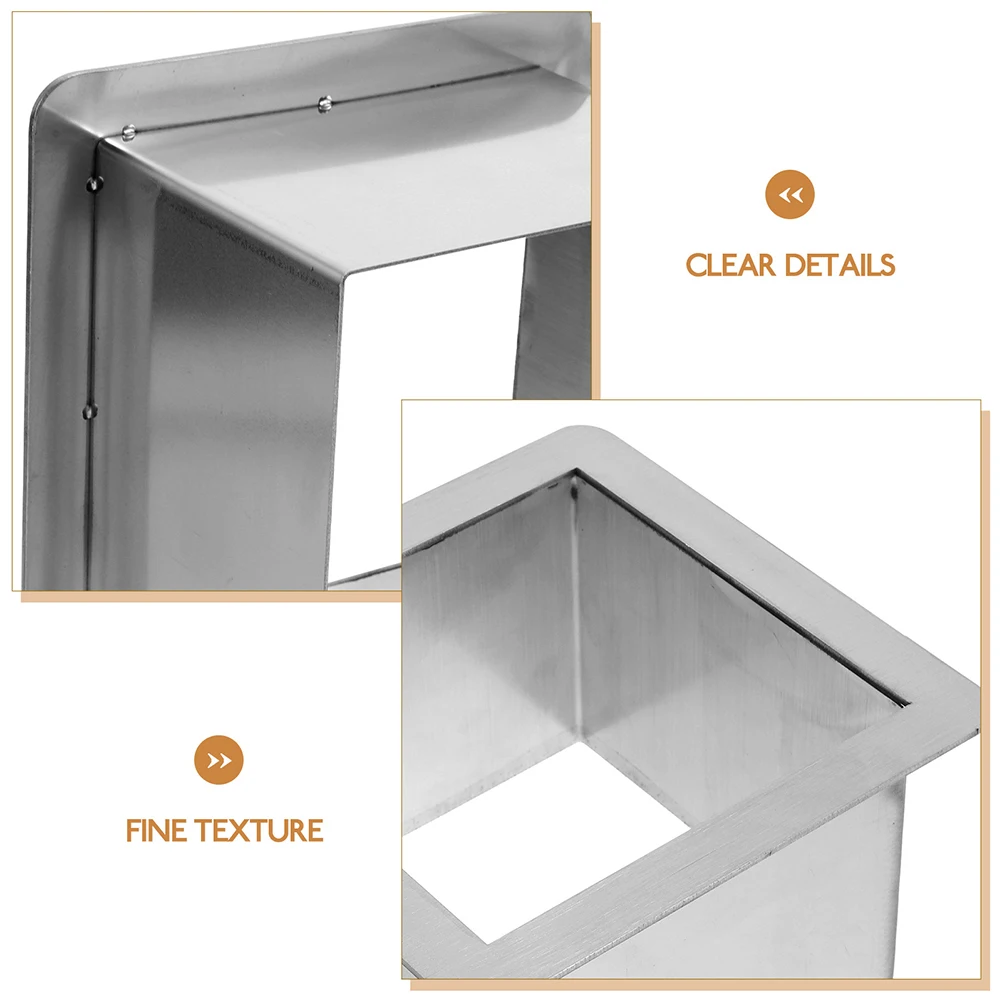 CLEAR DETAILS

FINE TEXTURE