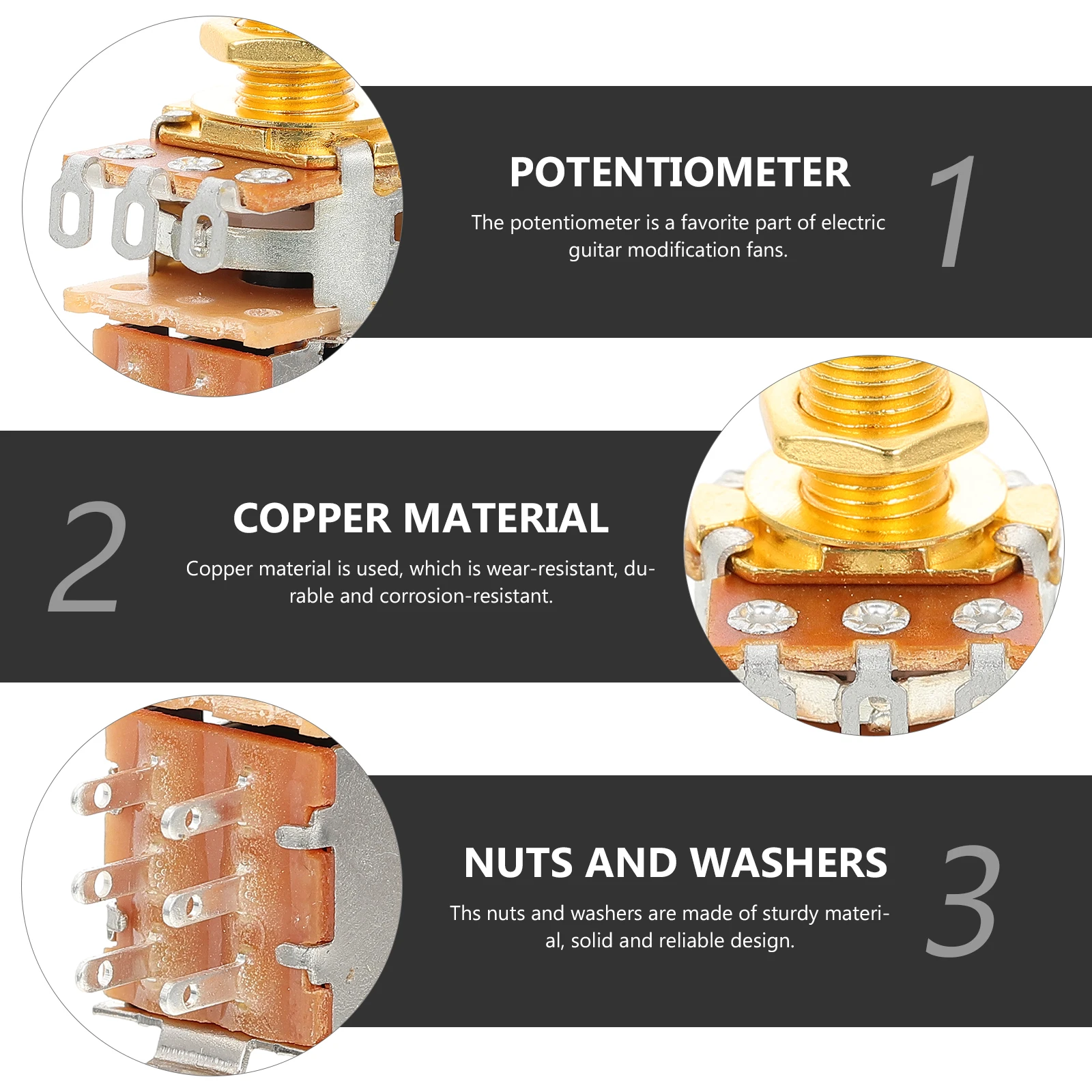 POTENTIOMETER

The potentiometer is a favorite part of electric guitar modification fans.

1

2

COPPER MATERIAL

Copper material is used, which is wear-resistant, durable and corrosion-resistant.

NUTS AND WASHERS

Ths nuts and washers are made of sturdy material, solid and reliable design.

3