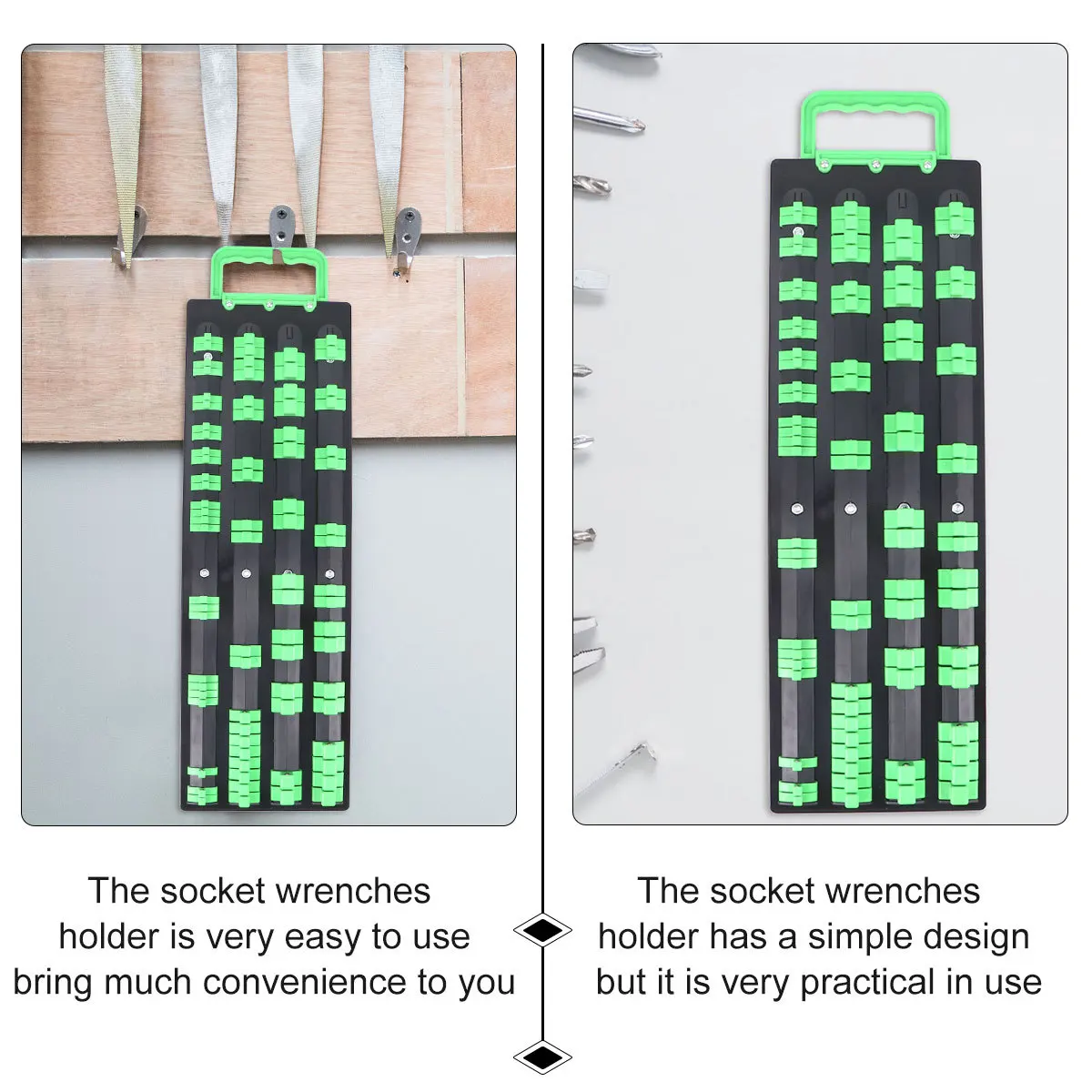 The socket wrenches holder is very easy to use bring much convenience to you

The socket wrenches holder has a simple design but it is very practical in use