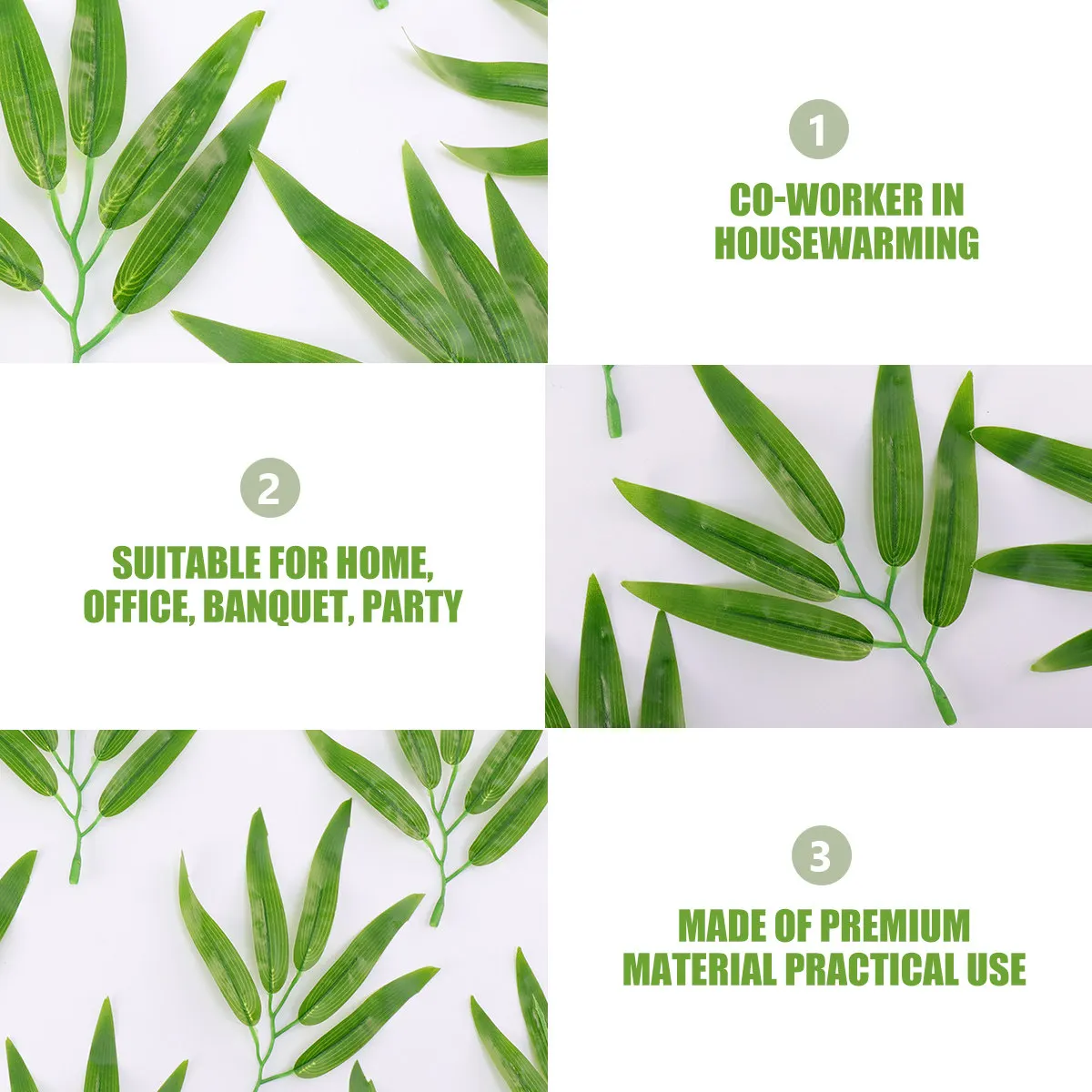 1

CO-WORKER IN HOUSEWARMING

2

SUITABLE FOR HOME, OFFICE, BANQUET, PARTY

3

MADE OF PREMIUM MATERIAL PRACTICAL USE