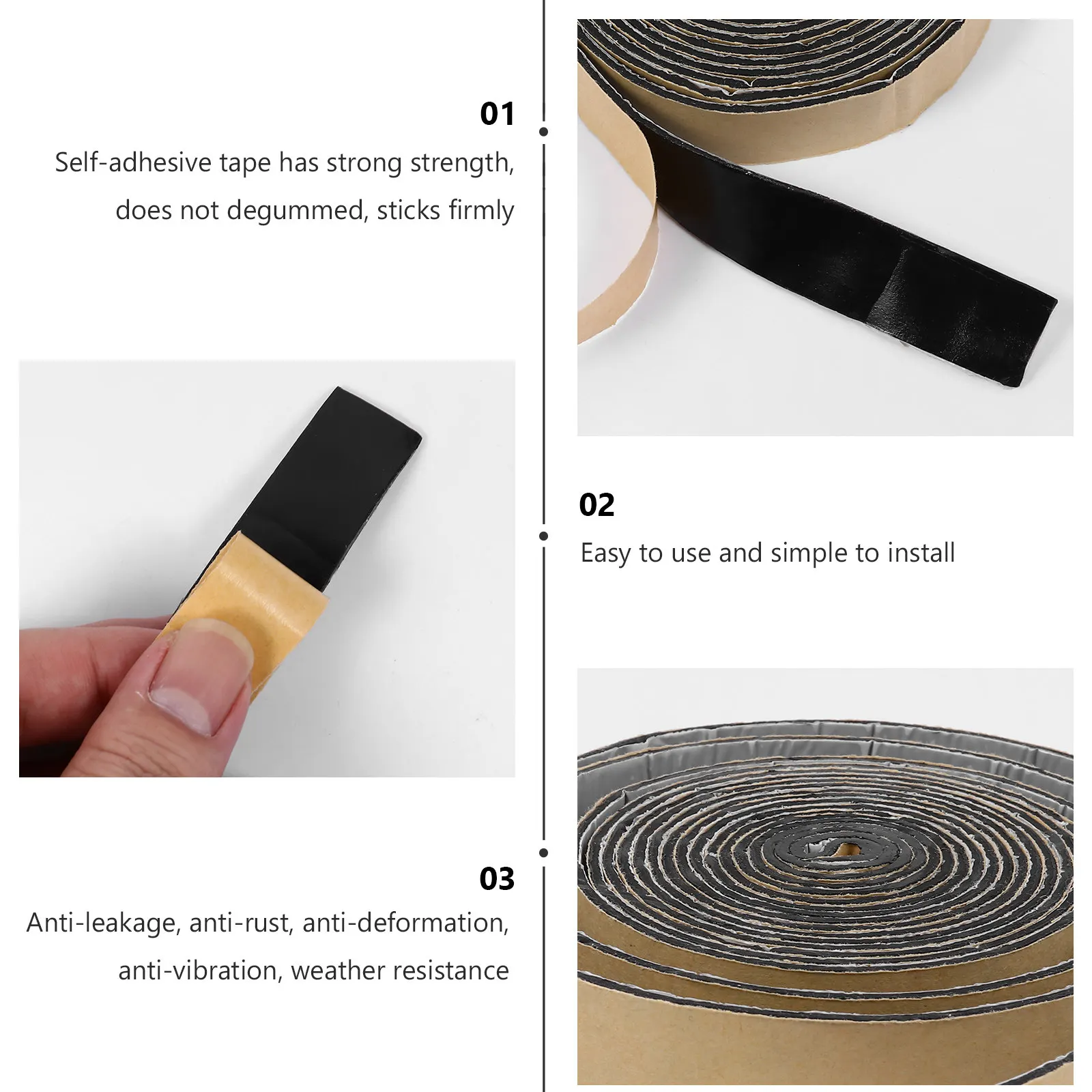 01

Self-adhesive tape has strong strength, does not degummed, sticks firmly

02

Easy to use and simple to install

03

Anti-leakage, anti-rust, anti-deformation, anti-vibration, weather resistance