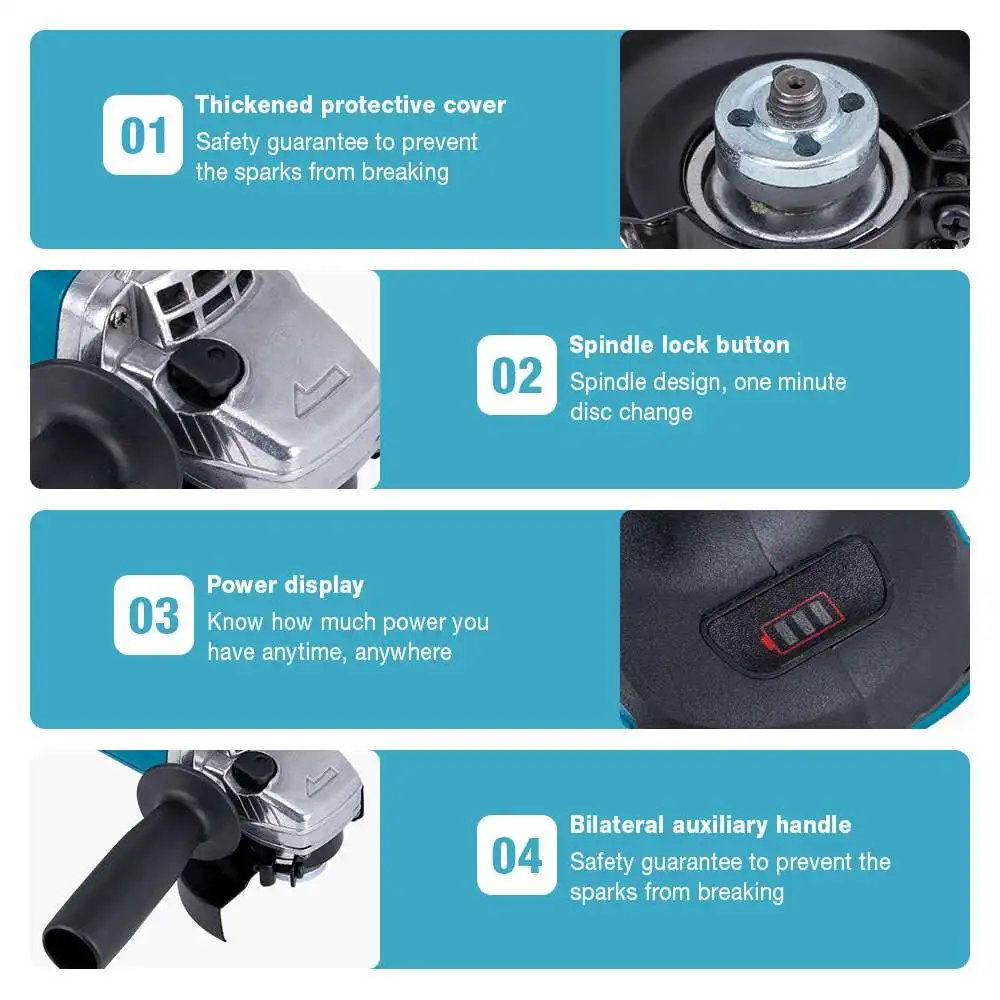 01
Thickened protective cover
Safety guarantee to prevent the sparks from breaking

02
Spindle lock button
Spindle design, one minute disc change

03
Power display
Know how much power you have anytime, anywhere

04
Bilateral auxiliary handle
Safety guarantee to prevent the sparks from breaking